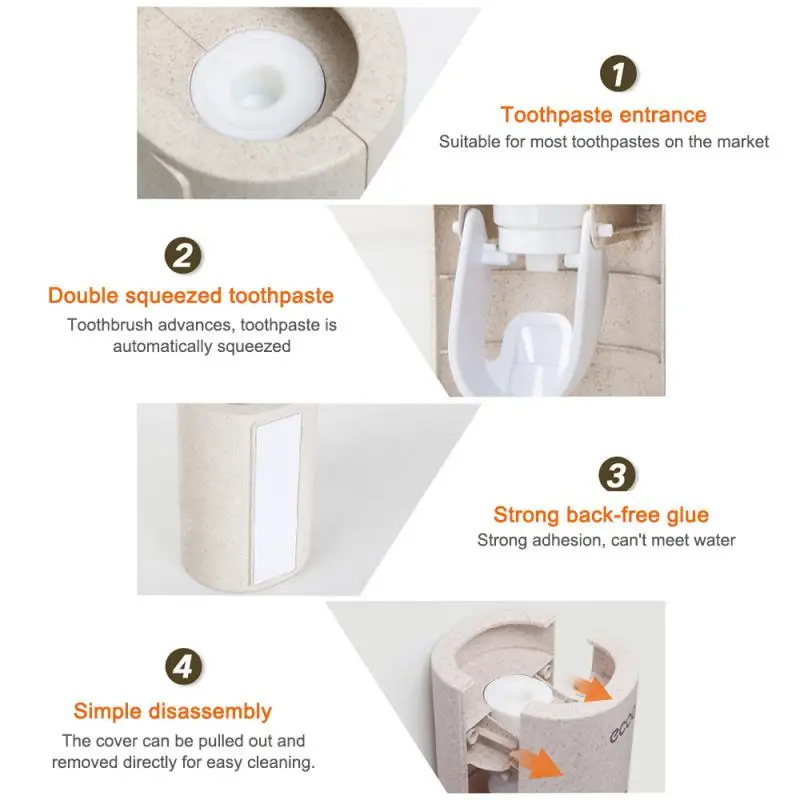 1
Toothpaste entrance
Suitable for most toothpastes on the market

2
Double squeezed toothpaste
Toothbrush advances, toothpaste is automatically squeezed

3
Strong back-free glue
Strong adhesion, can't meet water

4
Simple disassembly
The cover can be pulled out and removed directly for easy cleaning.

eco