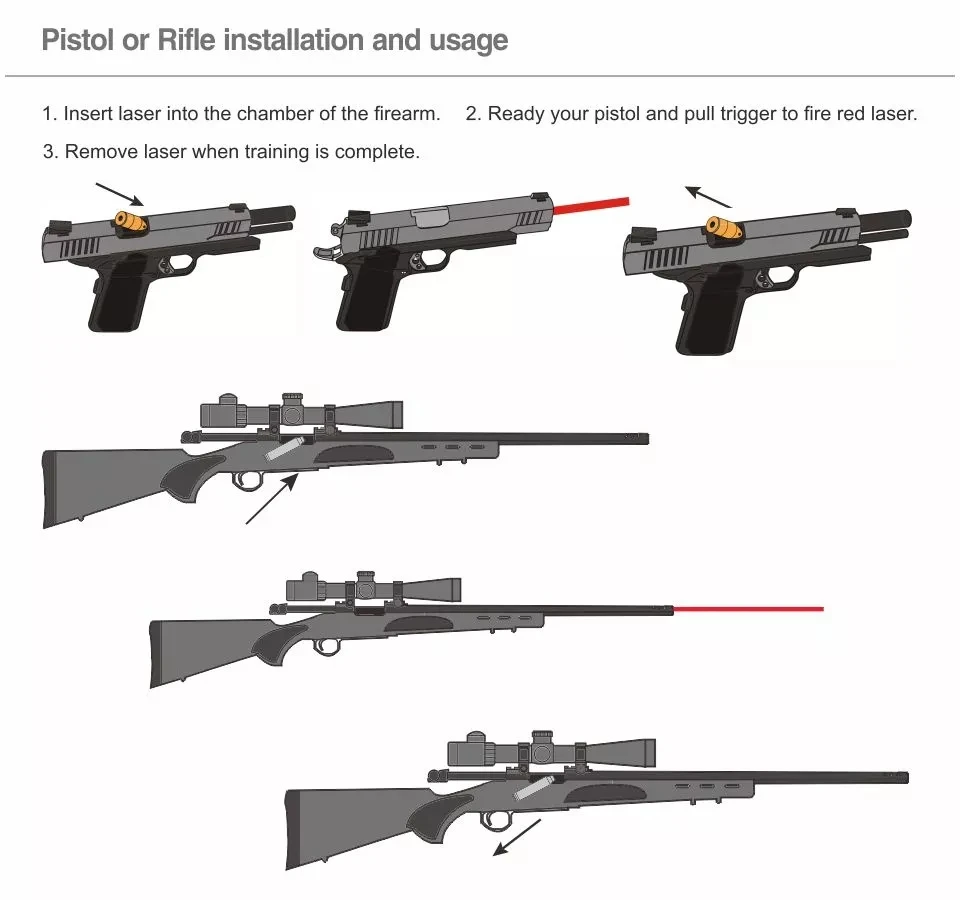 Pistol or Rifle installation and usage

1. Insert laser into the chamber of the firearm.

2. Ready your pistol and pull trigger to fire red laser.

3. Remove laser when training is complete.