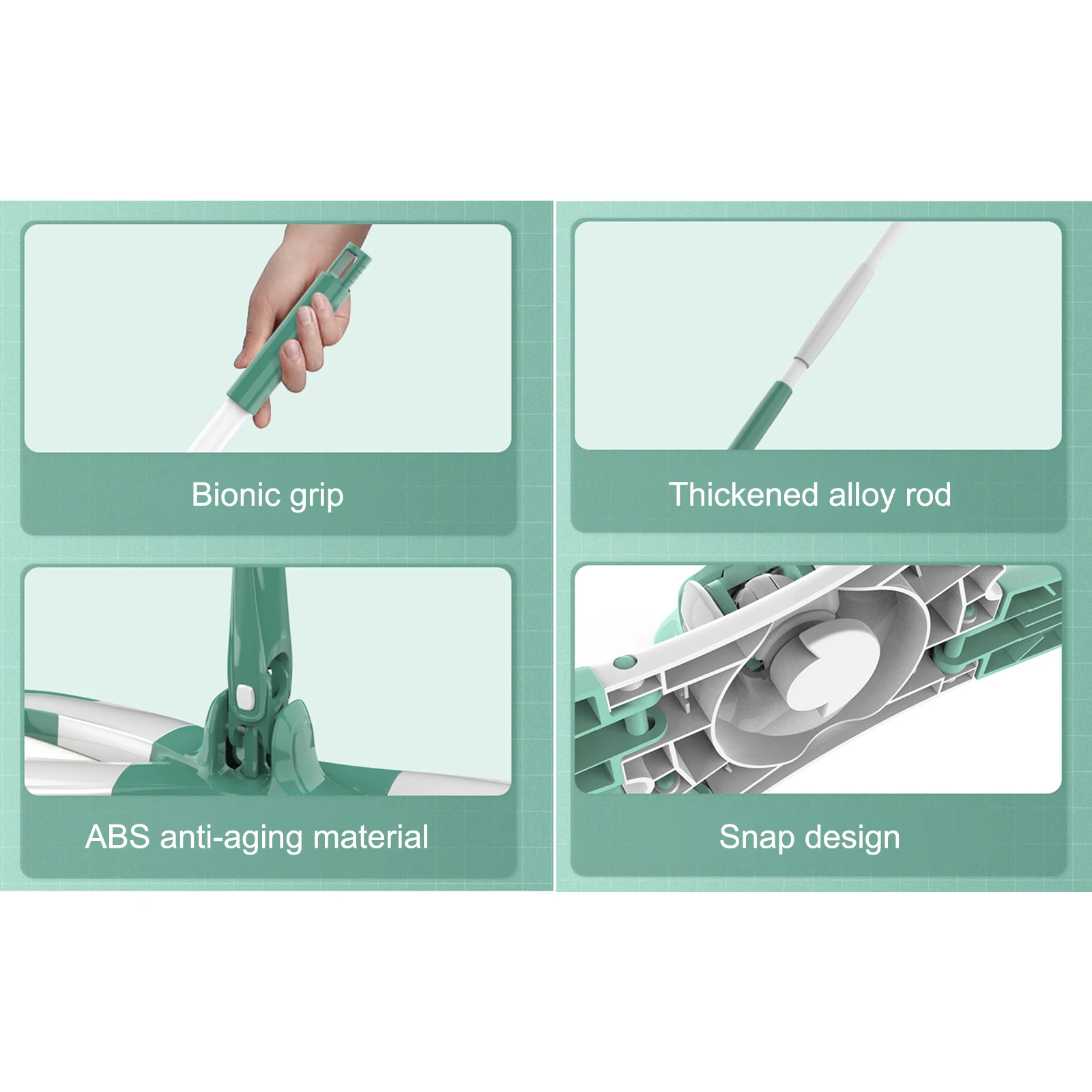 Bionic grip

Thickened alloy rod

ABS anti-aging material

Snap design