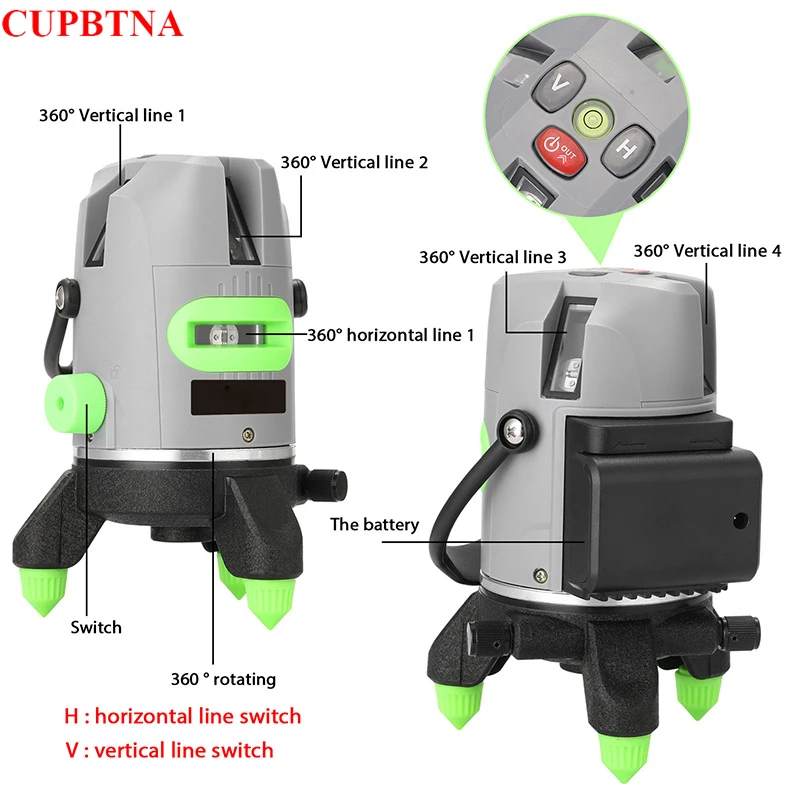 CUPBTNA

360° Vertical line 1

360° Vertical line 2

V

OUT

H

360° Vertical line 3

360° Vertical line 4

360° horizontal line 1

The battery

Switch

360 ° rotating

H : horizontal line switch

V : vertical line switch