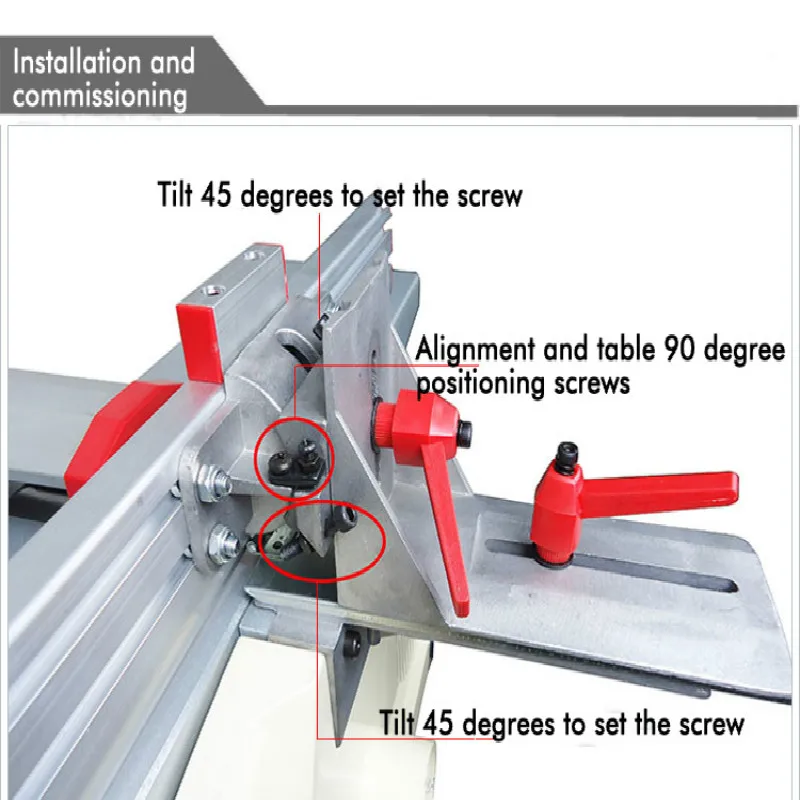 Installation and commissioning

Tilt 45 degrees to set the screw

Alignment and table 90 degree positioning screws

Tilt 45 degrees to set the screw