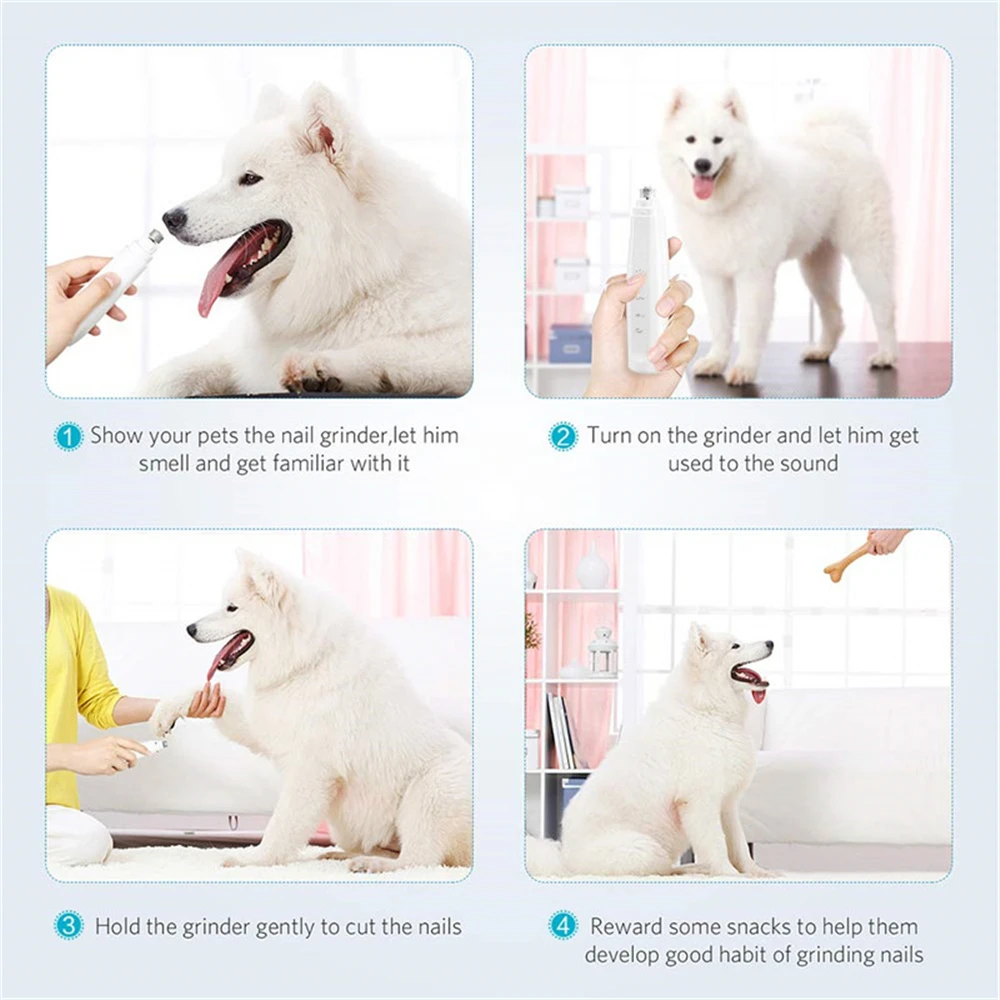 1 Show your pets the nail grinder,let him smell and get familiar with it

2 Turn on the grinder and let him get used to the sound

3 Hold the grinder gently to cut the nails

4 Reward some snacks to help them develop good habit of grinding nails