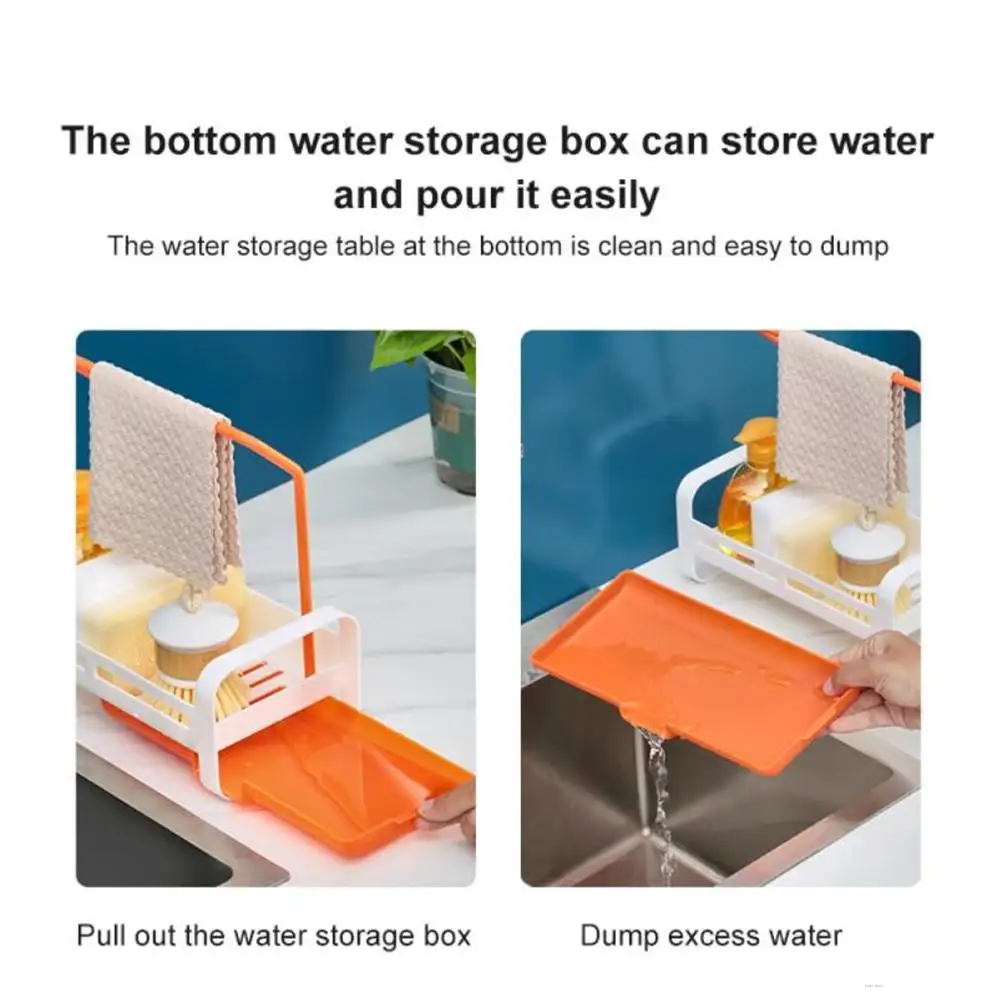 The bottom water storage box can store water and pour it easily

The water storage table at the bottom is clean and easy to dump

Pull out the water storage box

Dump excess water