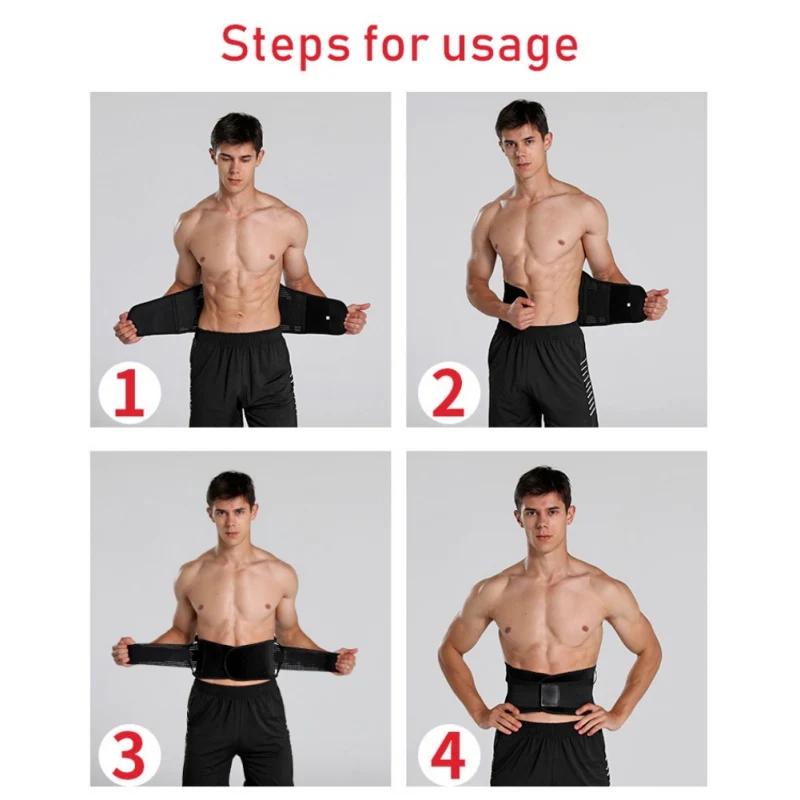 Steps for usage

1

2

3

4