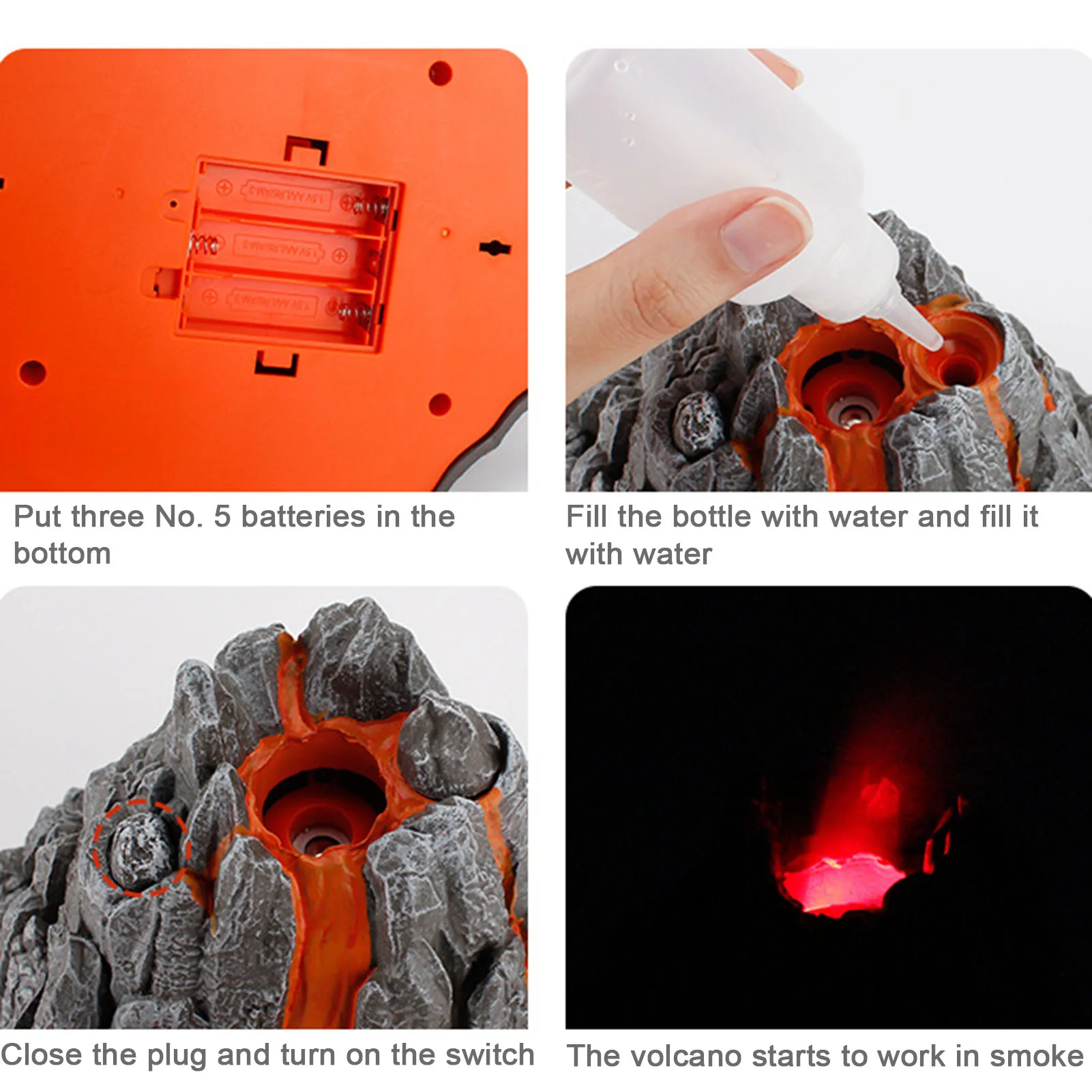 Put three No. 5 batteries in the bottom

Fill the bottle with water and fill it with water

Close the plug and turn on the switch

The volcano starts to work in smoke