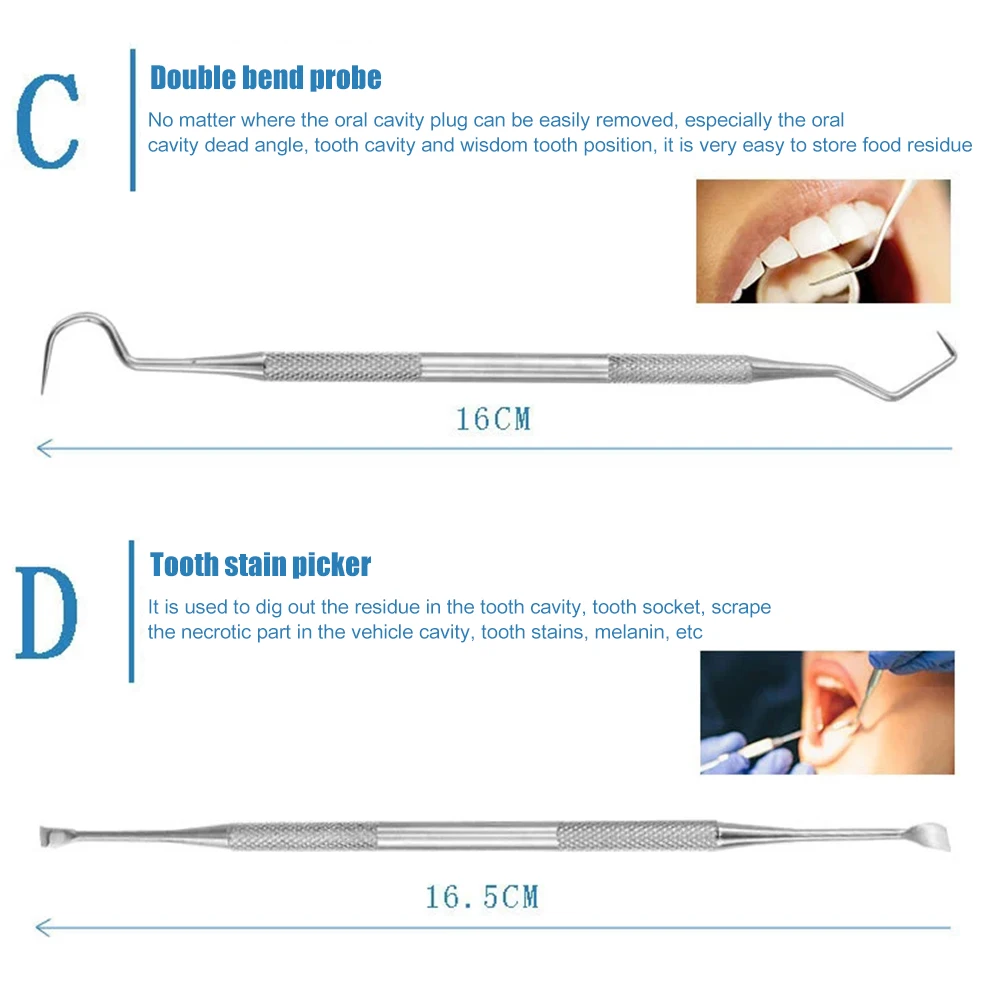 C

Double bend probe

No matter where the oral cavity plug can be easily removed, especially the oral cavity dead angle, tooth cavity and wisdom tooth position, it is very easy to store food residue

16CM

D

Tooth stain picker

It is used to dig out the residue in the tooth cavity, tooth socket, scrape the necrotic part in the vehicle cavity, tooth stains, melanin, etc

16.5CM