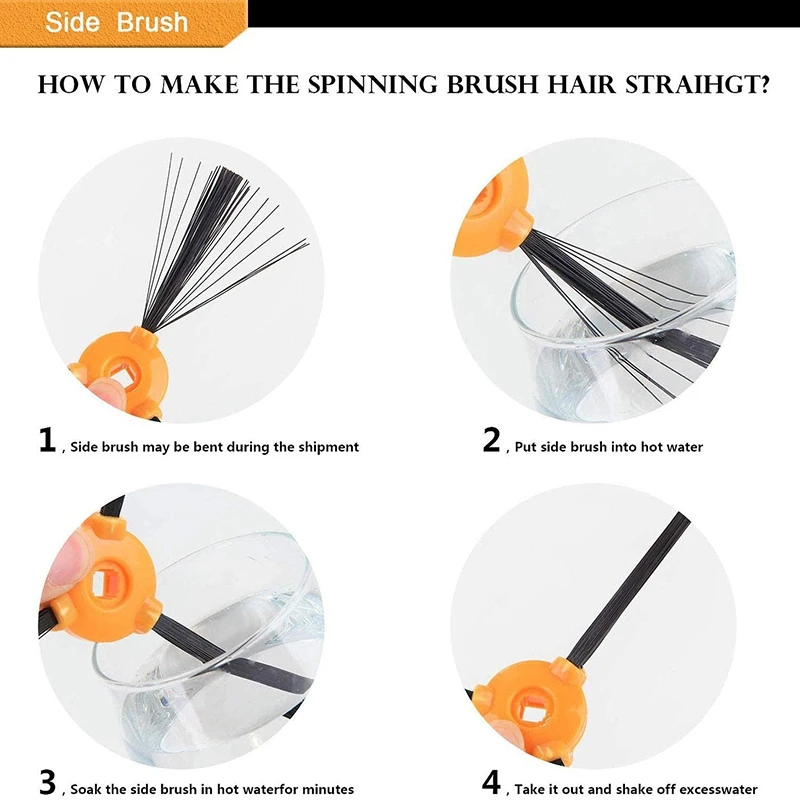 Side Brush

HOW TO MAKE THE SPINNING BRUSH HAIR STRAIHGT?

1 , Side brush may be bent during the shipment

2 , Put side brush into hot water

3 , Soak the side brush in hot waterfor minutes

4 , Take it out and shake off excesswater