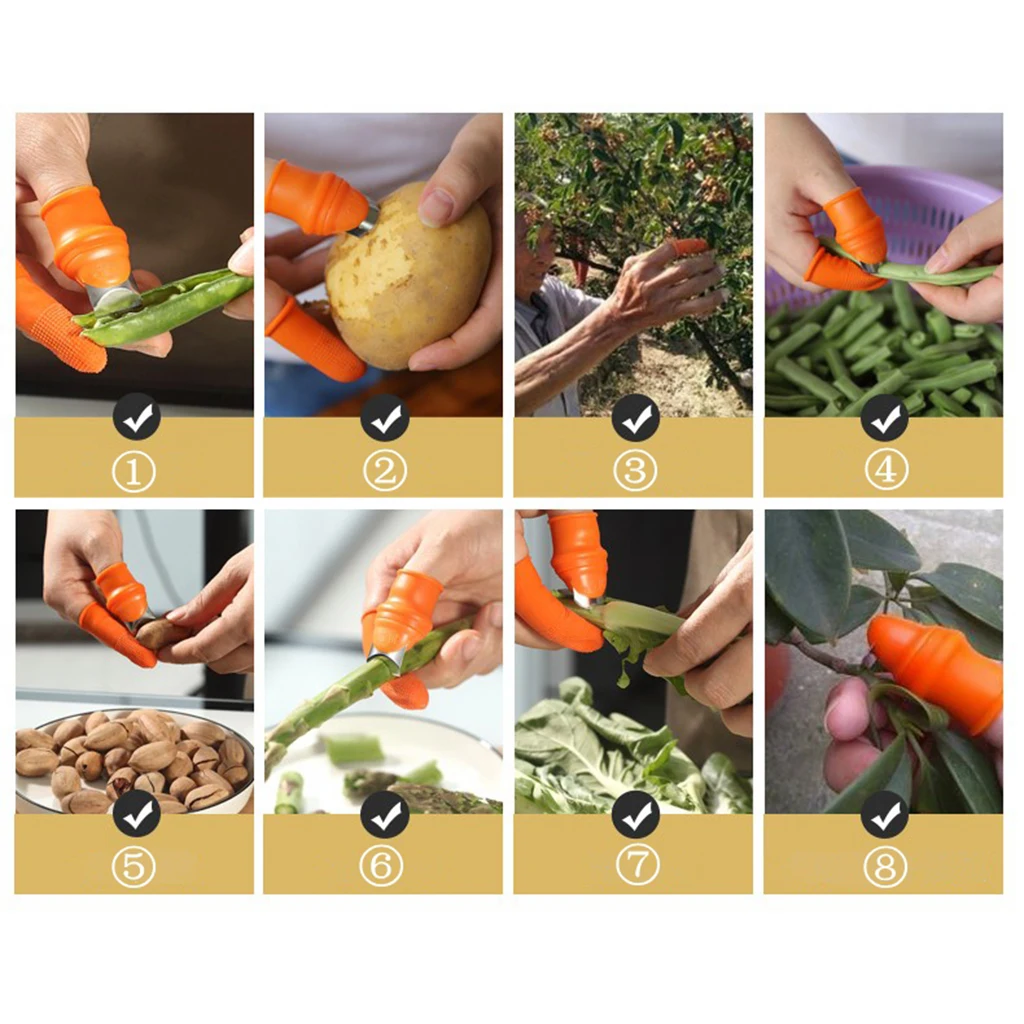 ①

②

③

④

⑤

⑥

⑦

⑧