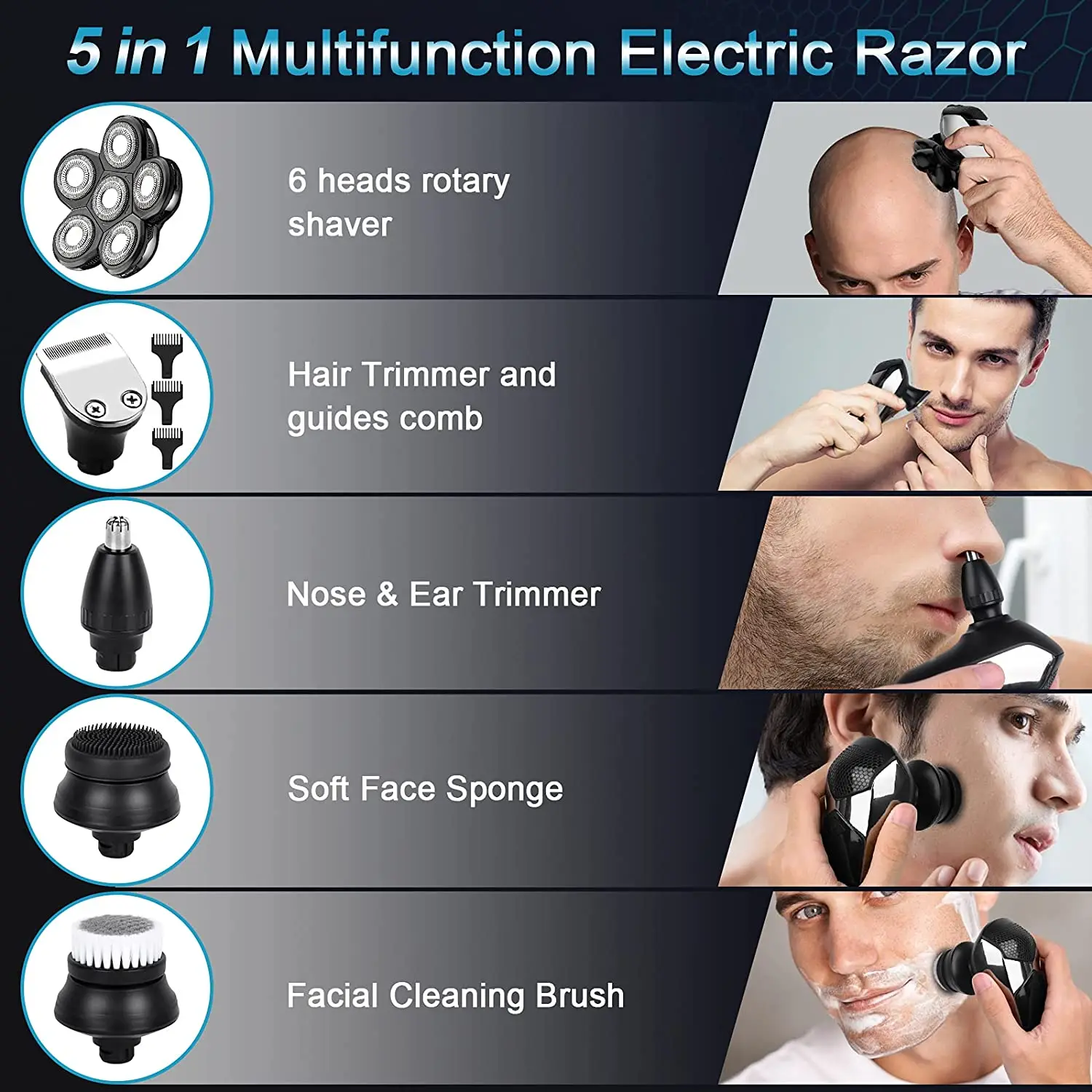 5 in 1 Multifunction Electric Razor

6 heads rotary shaver

Hair Trimmer and guides comb

Nose & Ear Trimmer

Soft Face Sponge

Facial Cleaning Brush