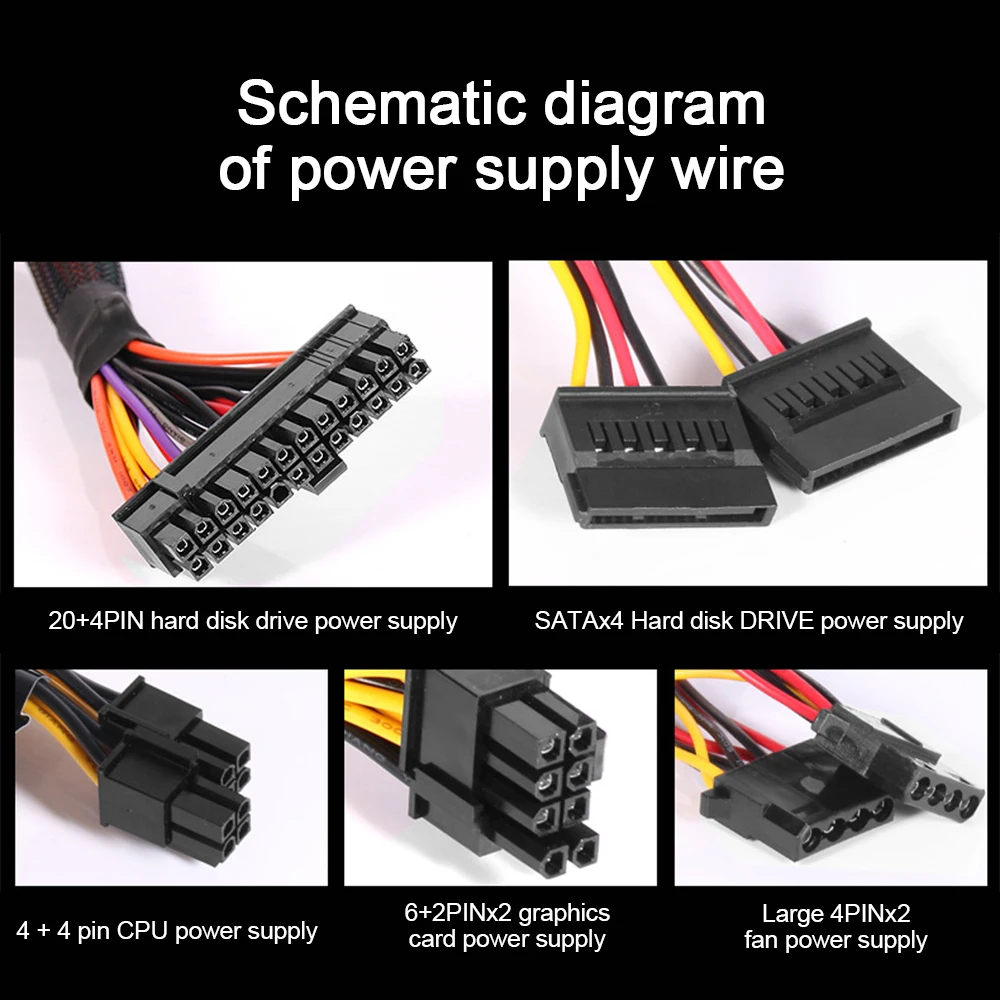 Schematic diagram of power supply wire

20+4PIN hard disk drive power supply

SATAx4 Hard disk DRIVE power supply

4 + 4 pin CPU power supply

6+2PINx2 graphics card power supply

Large 4PINx2 fan power supply