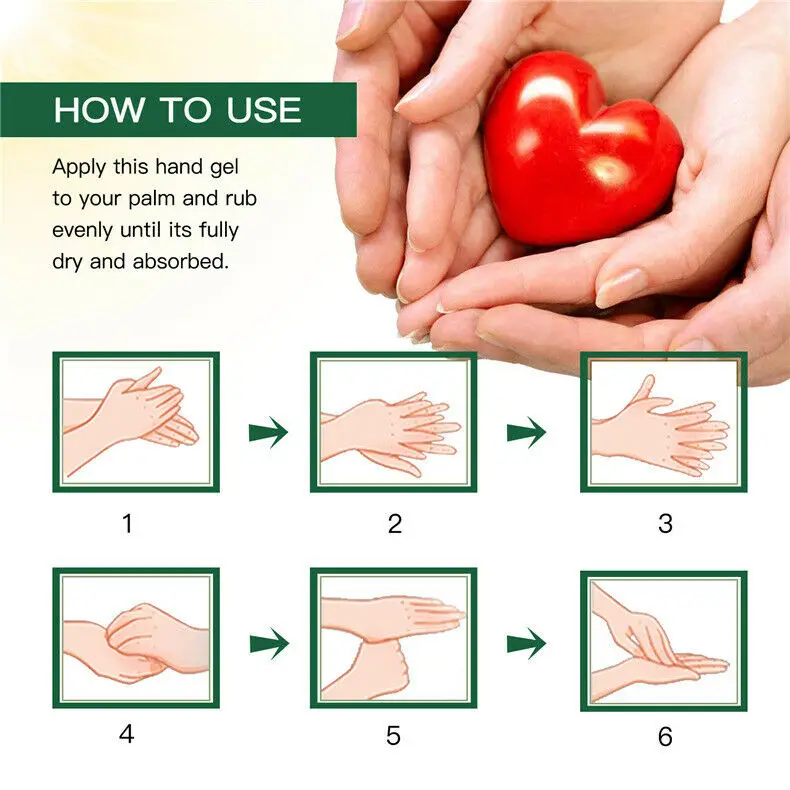 HOW TO USE

Apply this hand gel to your palm and rub evenly until its fully dry and absorbed.

1

2

3

4

5

6