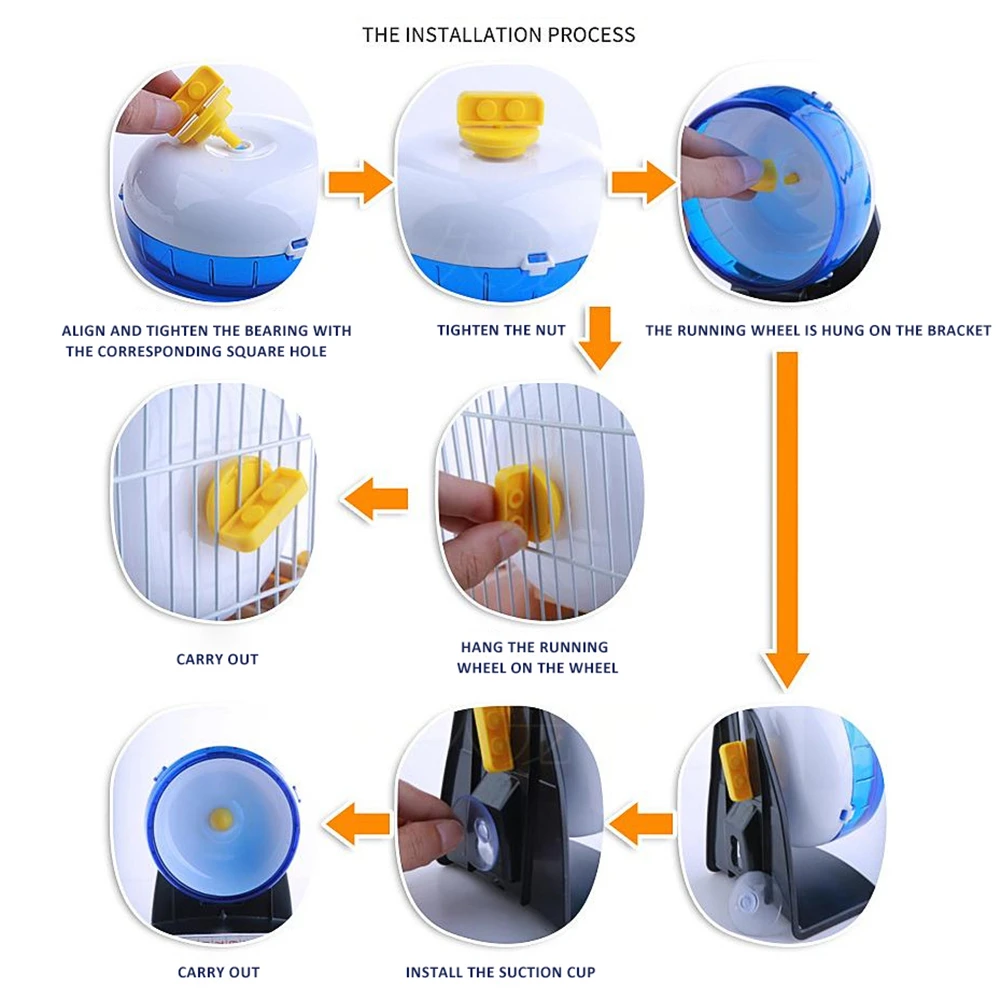 THE INSTALLATION PROCESS

ALIGN AND TIGHTEN THE BEARING WITH THE CORRESPONDING SQUARE HOLE

TIGHTEN THE NUT

THE RUNNING WHEEL IS HUNG ON THE BRACKET

CARRY OUT

HANG THE RUNNING WHEEL ON THE WHEEL

CARRY OUT

INSTALL THE SUCTION CUP