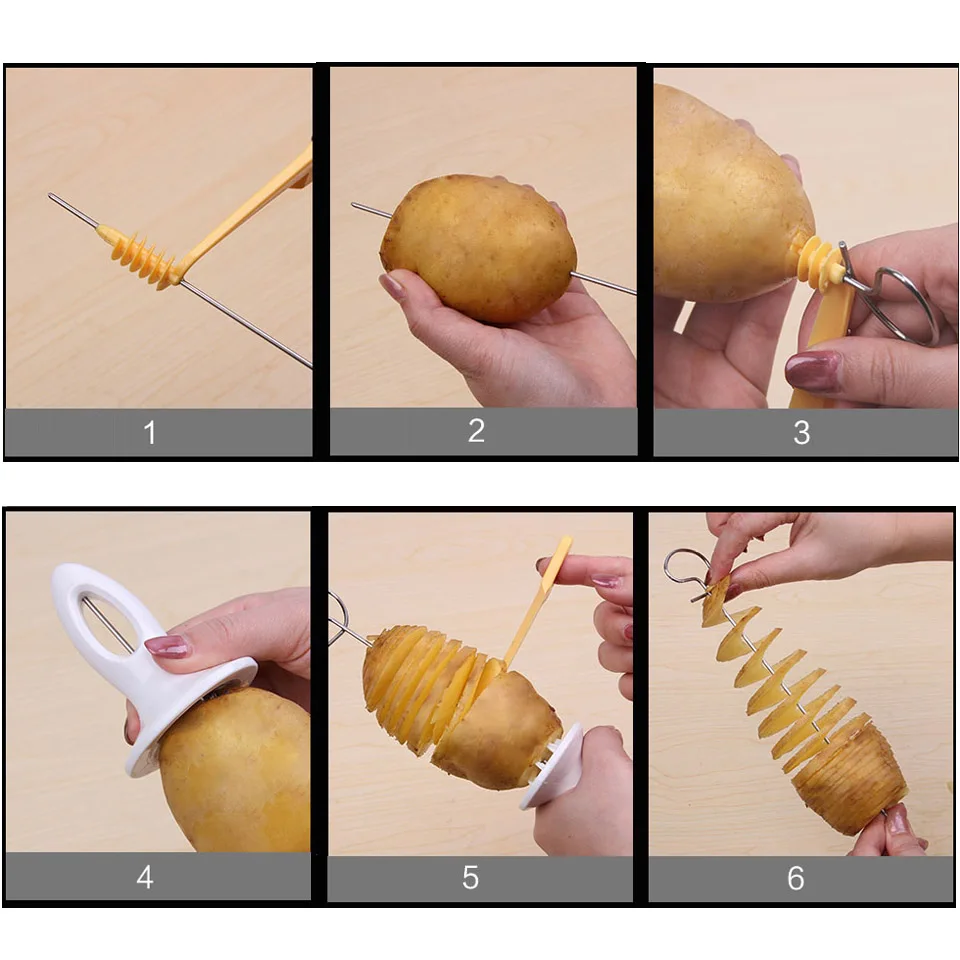 1

2

3

4

5

6