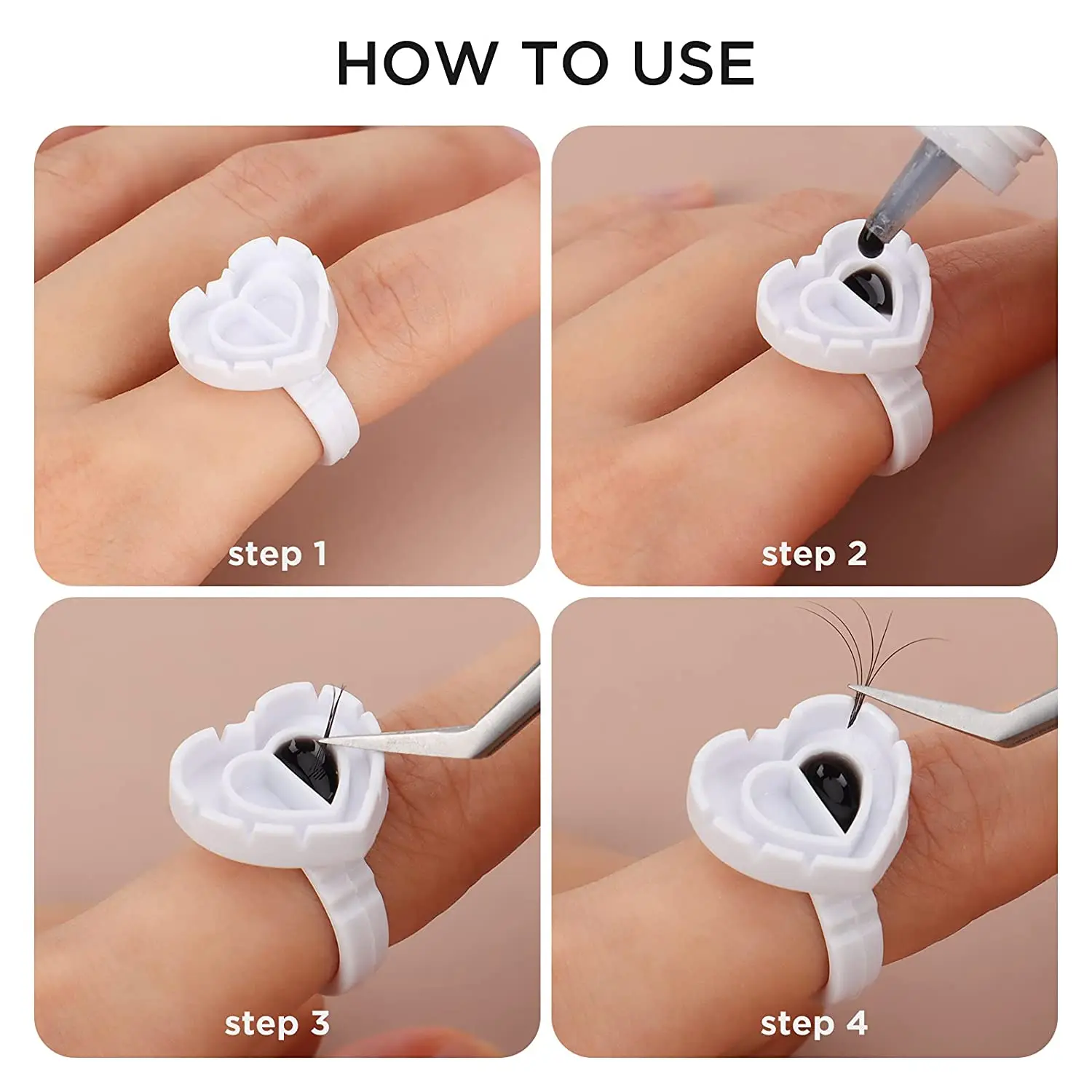 HOW TO USE

step 1

step 2

step 3

step 4