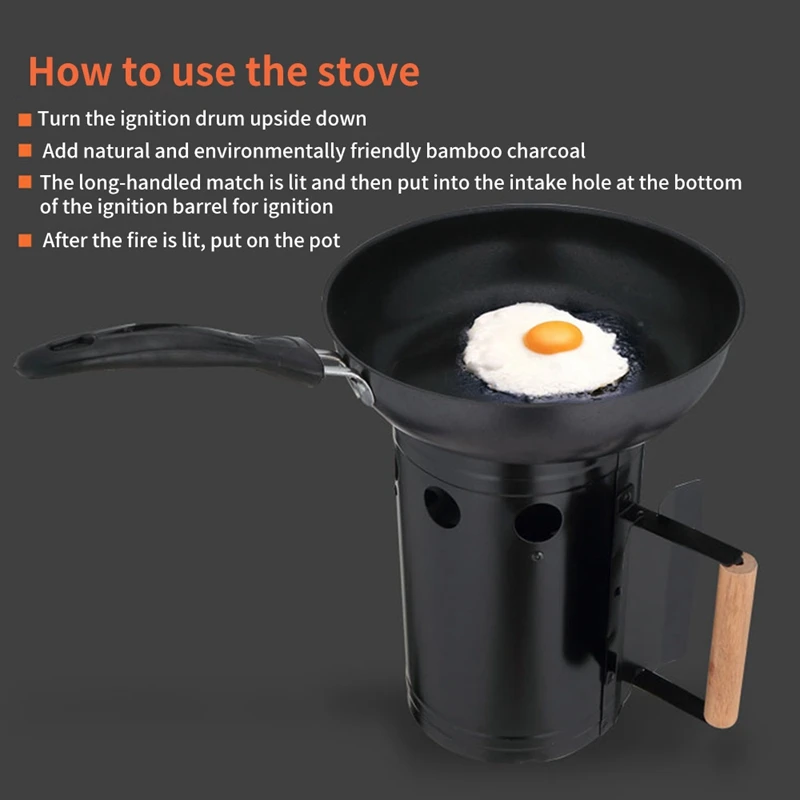 How to use the stove

■ Turn the ignition drum upside down

■ Add natural and environmentally friendly bamboo charcoal

■ The long-handled match is lit and then put into the intake hole at the bottom of the ignition barrel for ignition

■ After the fire is lit, put on the pot