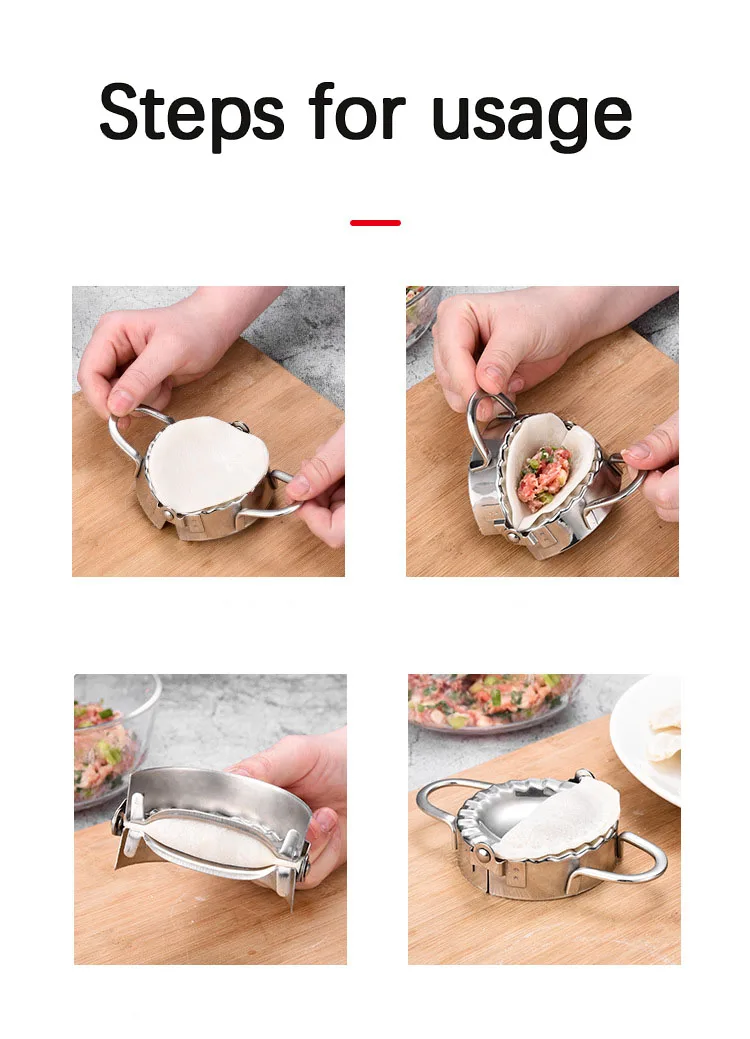 Steps for usage