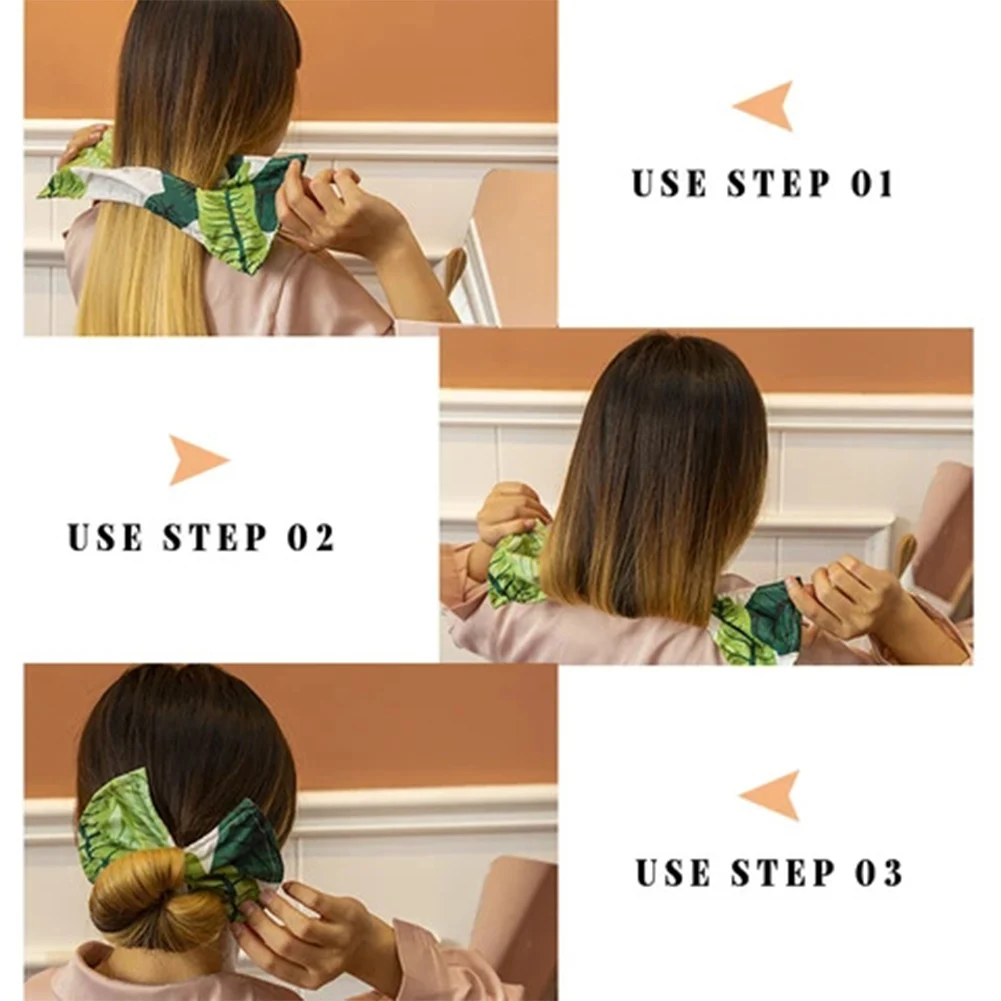 USE STEP 01

USE STEP 02

USE STEP 03