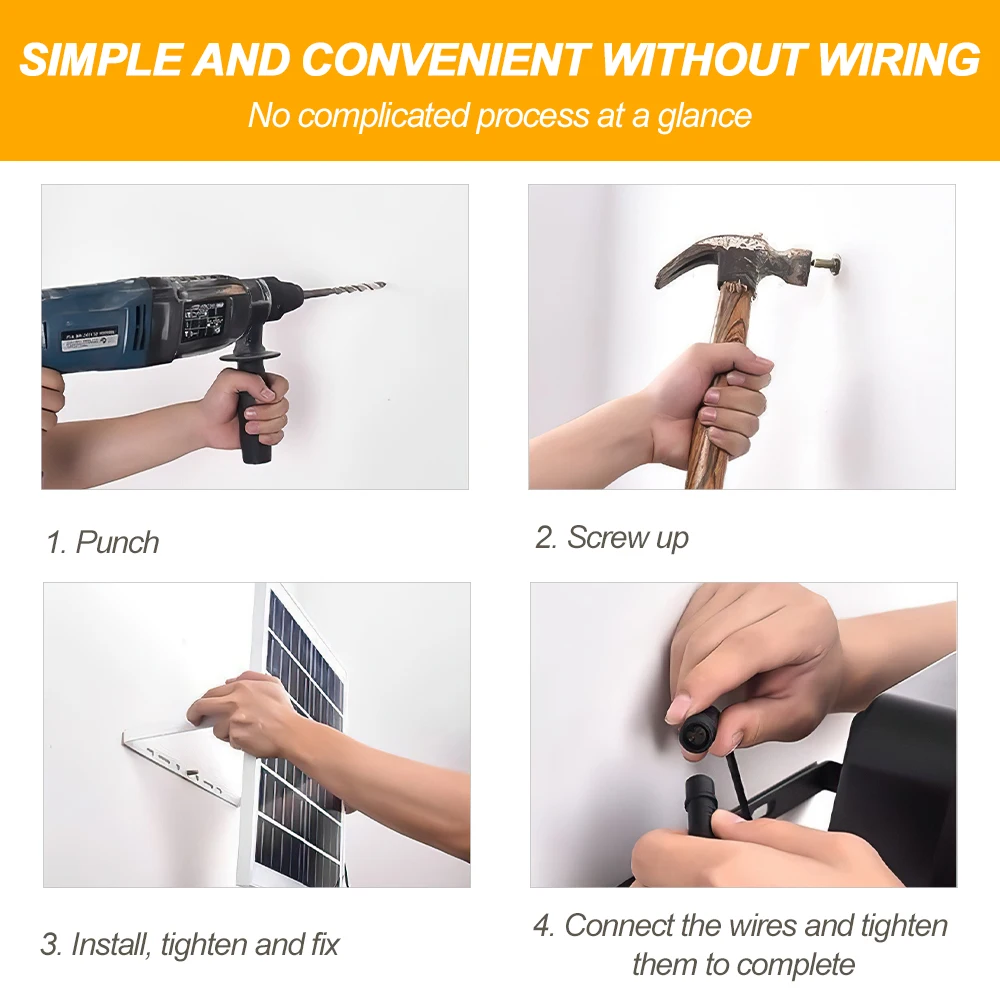 SIMPLE AND CONVENIENT WITHOUT WIRING

No complicated process at a glance

1. Punch

2. Screw up

3. Install, tighten and fix

4. Connect the wires and tighten them to complete