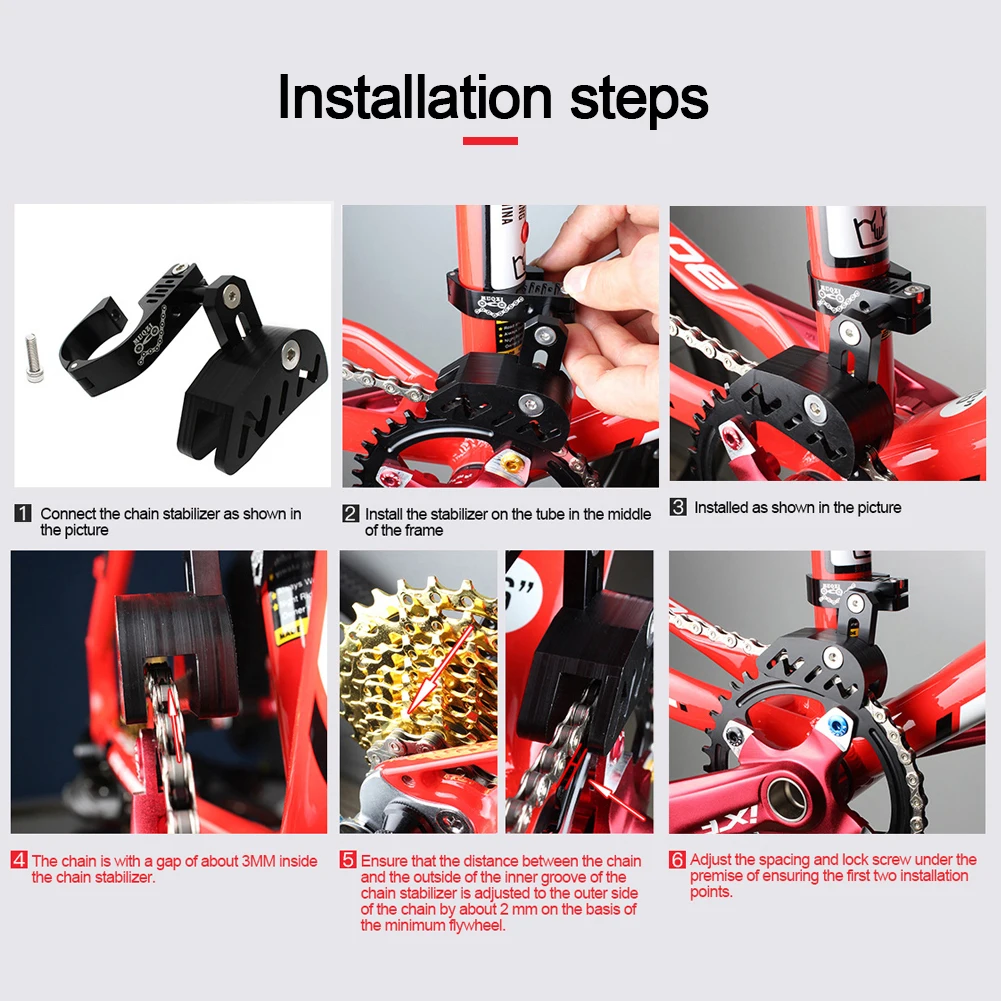 Installation steps

1 Connect the chain stabilizer as shown in the picture

2 Install the stabilizer on the tube in the middle of the frame

3 Installed as shown in the picture

4 The chain is with a gap of about 3MM inside the chain stabilizer.

5 Ensure that the distance between the chain and the outside of the inner groove of the chain stabilizer is adjusted to the outer side of the chain by about 2 mm on the basis of the minimum flywheel.

6 Adjust the spacing and lock screw under the premise of ensuring the first two installation points.