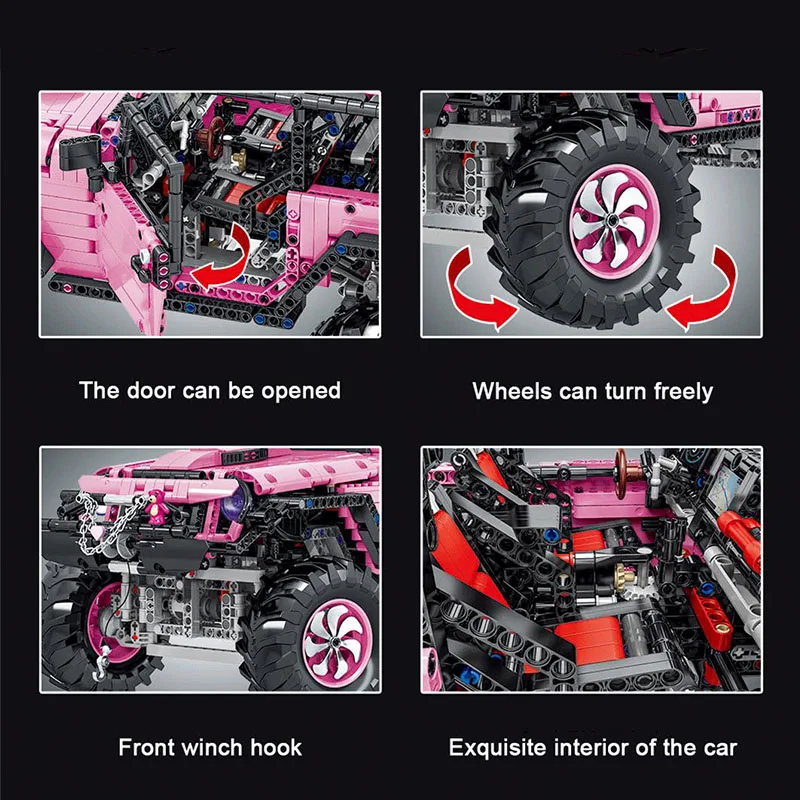 The door can be opened

Wheels can turn freely

Front winch hook

Exquisite interior of the car