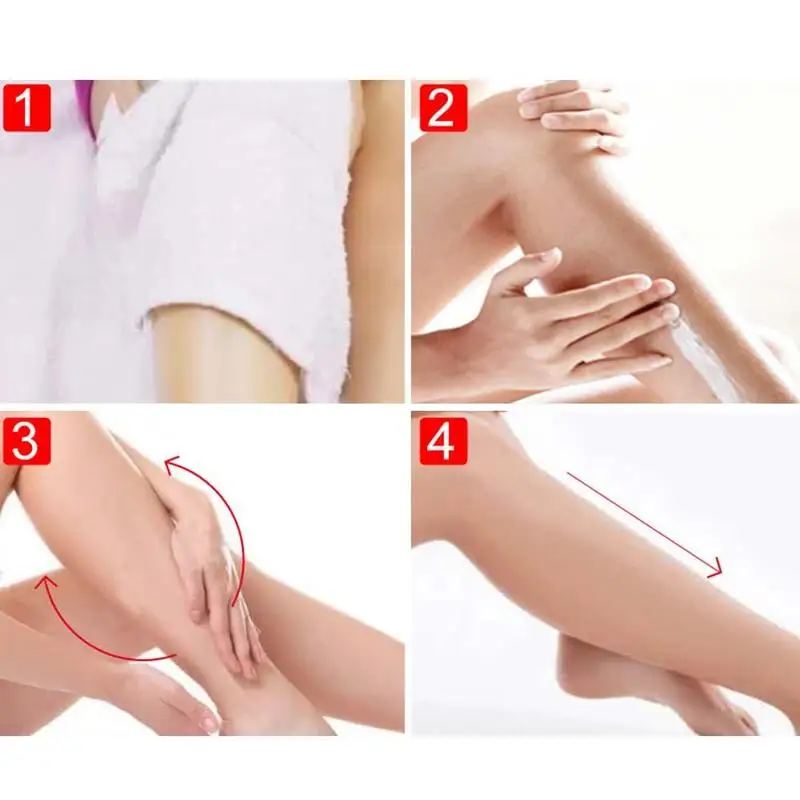 1

2

3

4