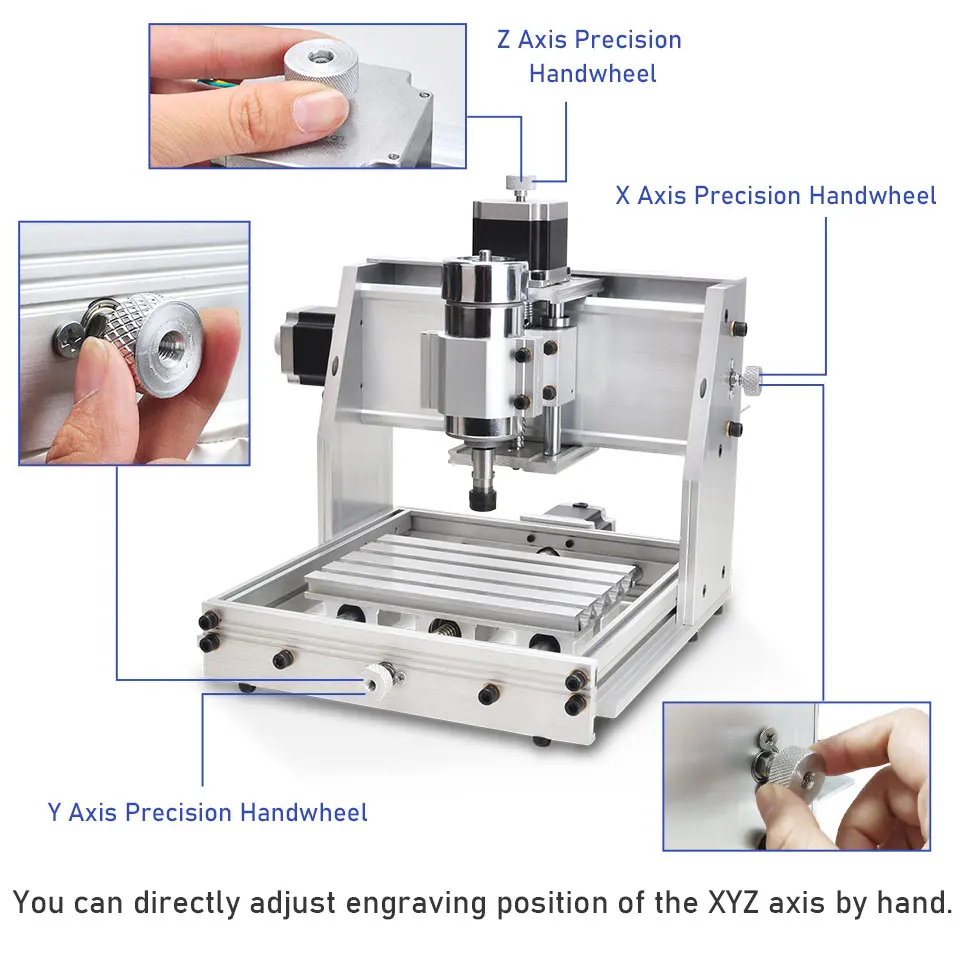 Z Axis Precision Handwheel

X Axis Precision Handwheel

Y Axis Precision Handwheel

You can directly adjust engraving position of the XYZ axis by hand.