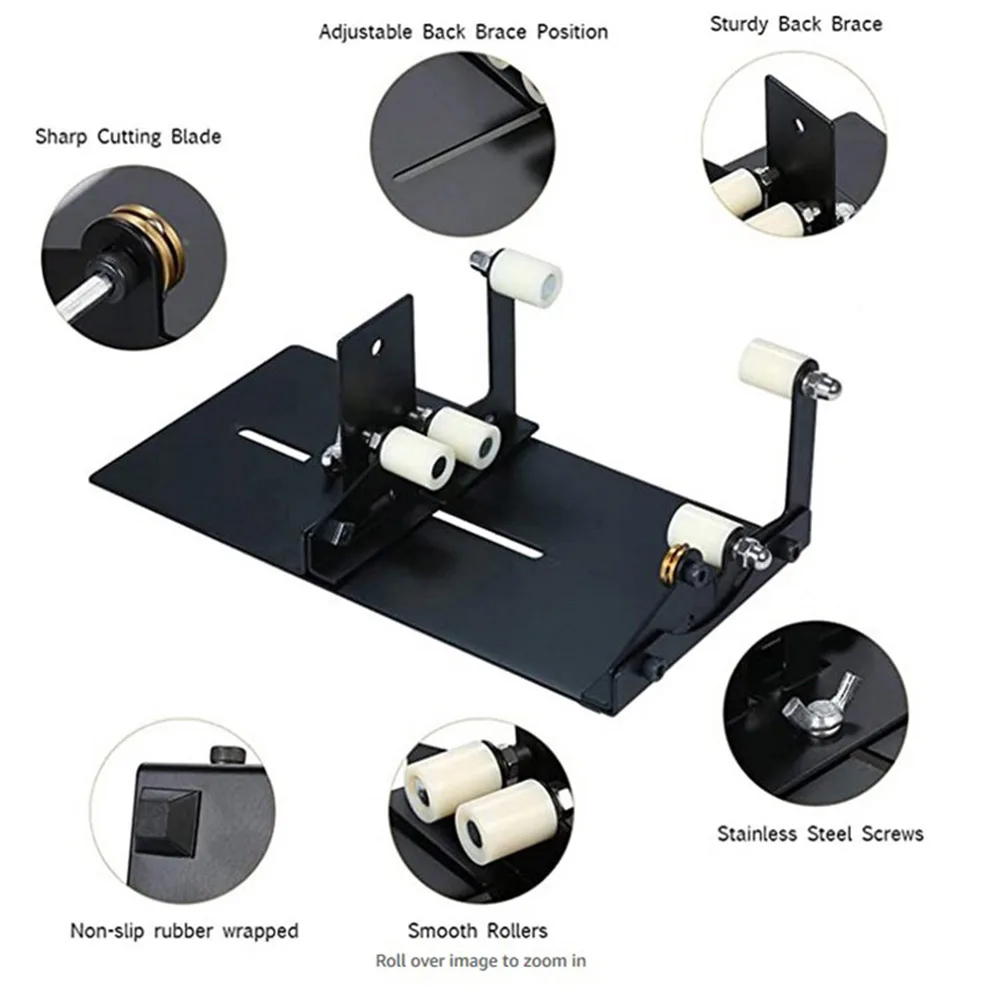 Adjustable Back Brace Position

Sturdy Back Brace

Sharp Cutting Blade

Stainless Steel Screws

Non-slip rubber wrapped

Smooth Rollers

Roll over image to zoom in