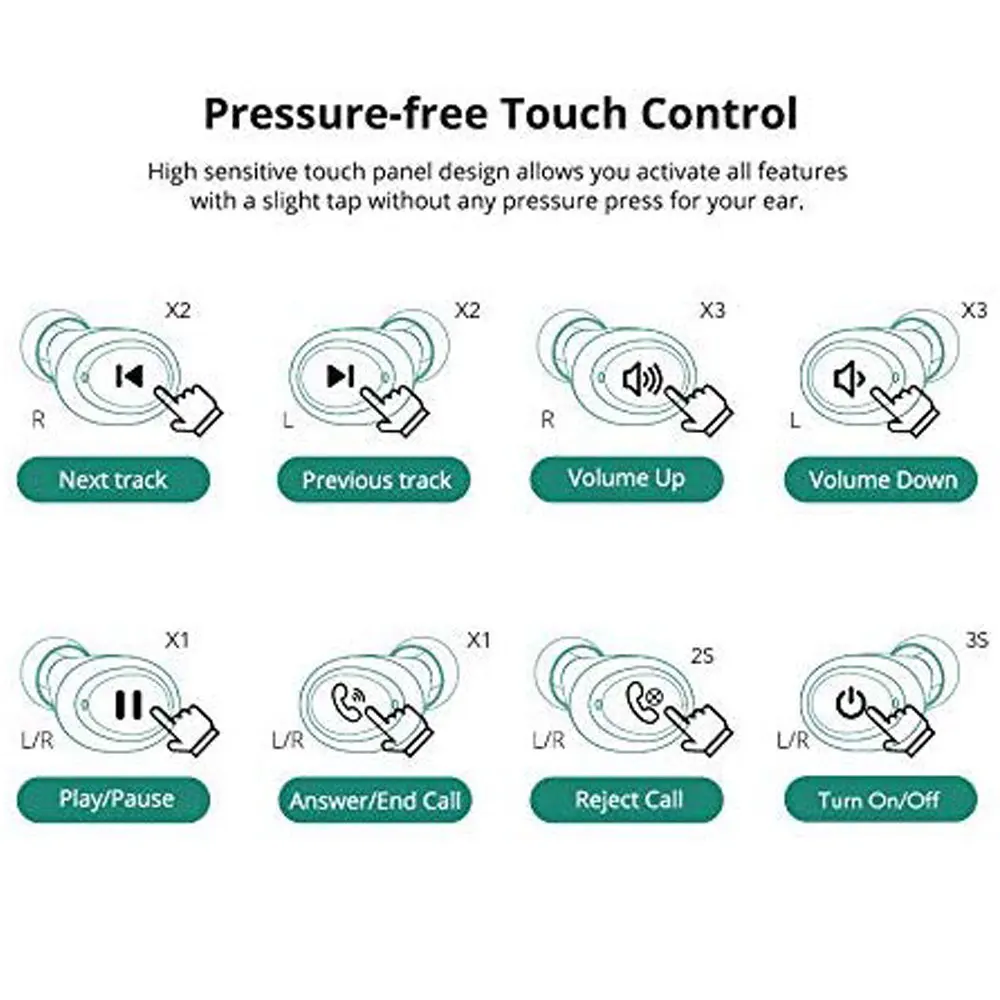 Pressure-free Touch Control

High sensitive touch panel design allows you activate all features with a slight tap without any pressure press for your ear.

X2
R
Next track

X2
L
Previous track

X3
R
Volume Up

X3
L
Volume Down

X1
L/R
Play/Pause

X1
L/R
Answer/End Call

2S
L/R
Reject Call

3S
L/R
Turn On/Off