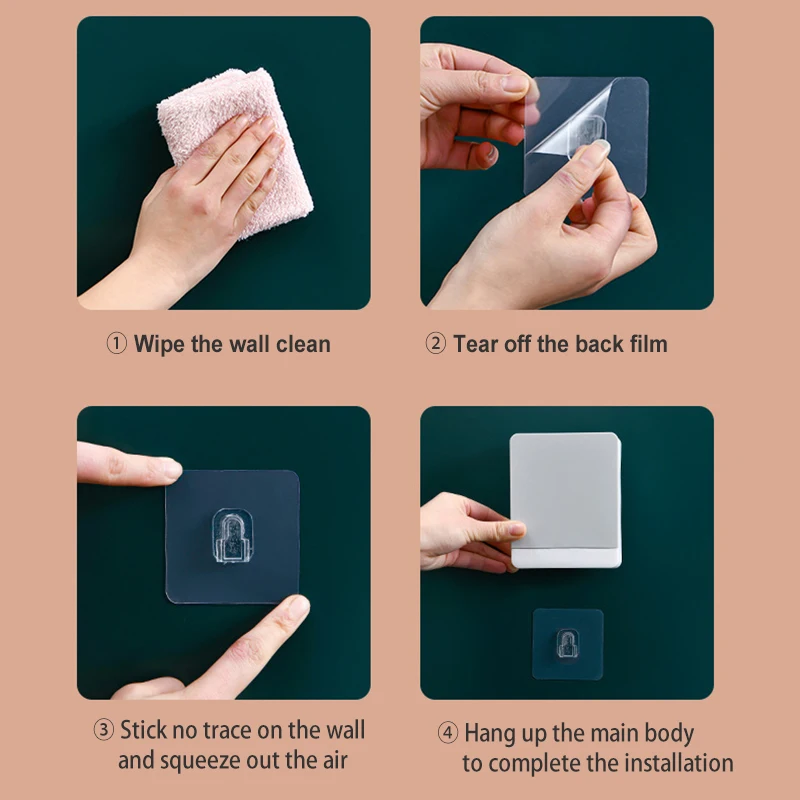 ① Wipe the wall clean

② Tear off the back film

③ Stick no trace on the wall and squeeze out the air

④ Hang up the main body to complete the installation