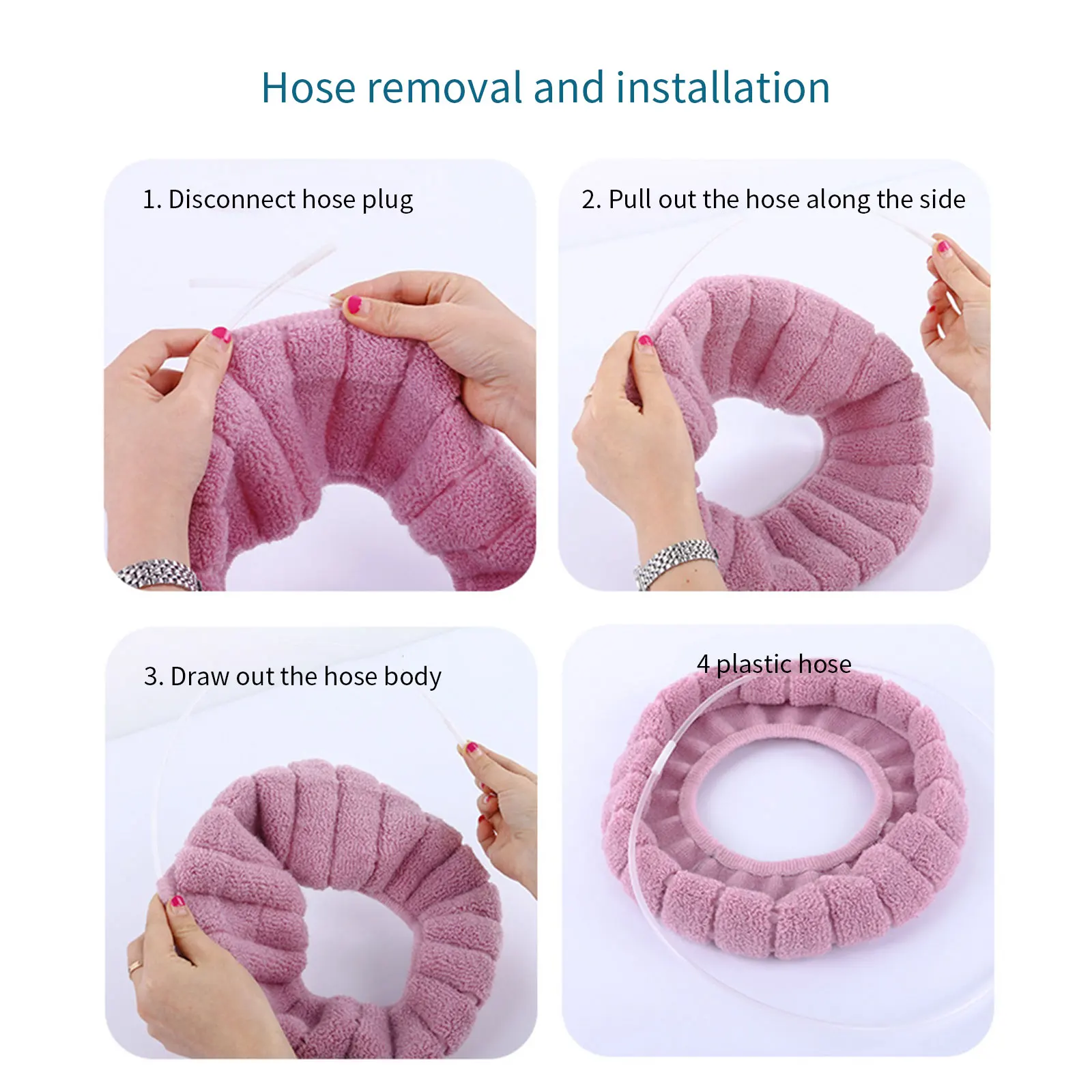 Hose removal and installation

1. Disconnect hose plug

2. Pull out the hose along the side

3. Draw out the hose body

4 plastic hose