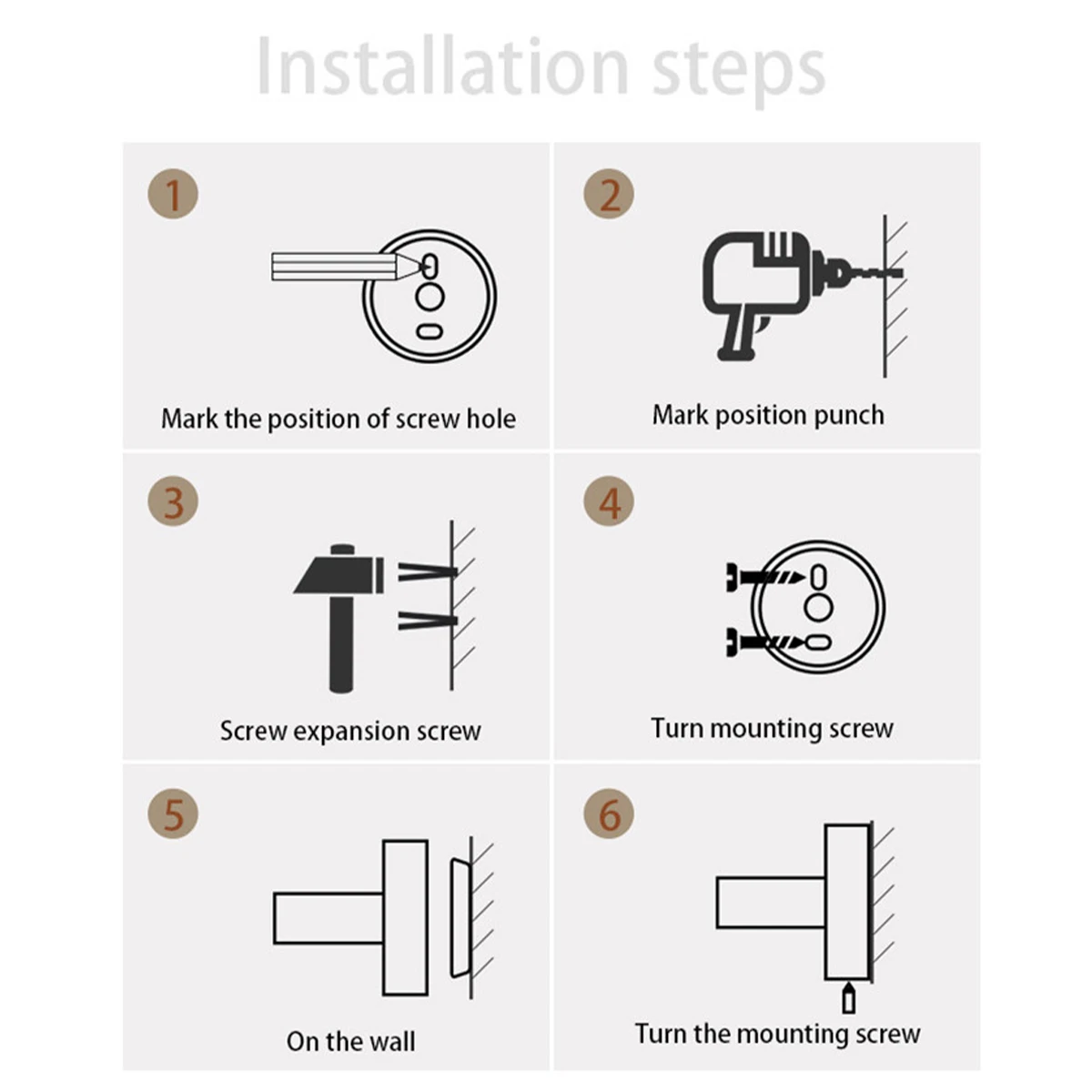 Installation steps

1

Mark the position of screw hole

2

Mark position punch

3

Screw expansion screw

4

Turn mounting screw

5

On the wall

6

Turn the mounting screw