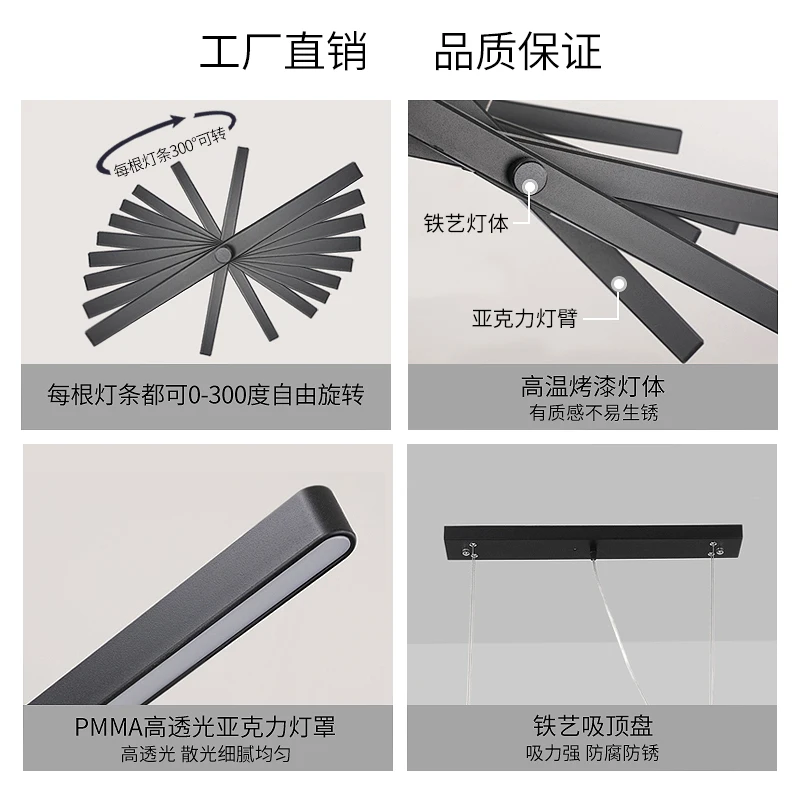 工厂直销　品质保证

每根灯条300°可转

每根灯条都可0-300度自由旋转

铁艺灯体

亚克力灯臂

高温烤漆灯体
有质感不易生锈

PMMA高透光亚克力灯罩
高透光 散光细腻均匀

铁艺吸顶盘
吸力强 防腐防锈