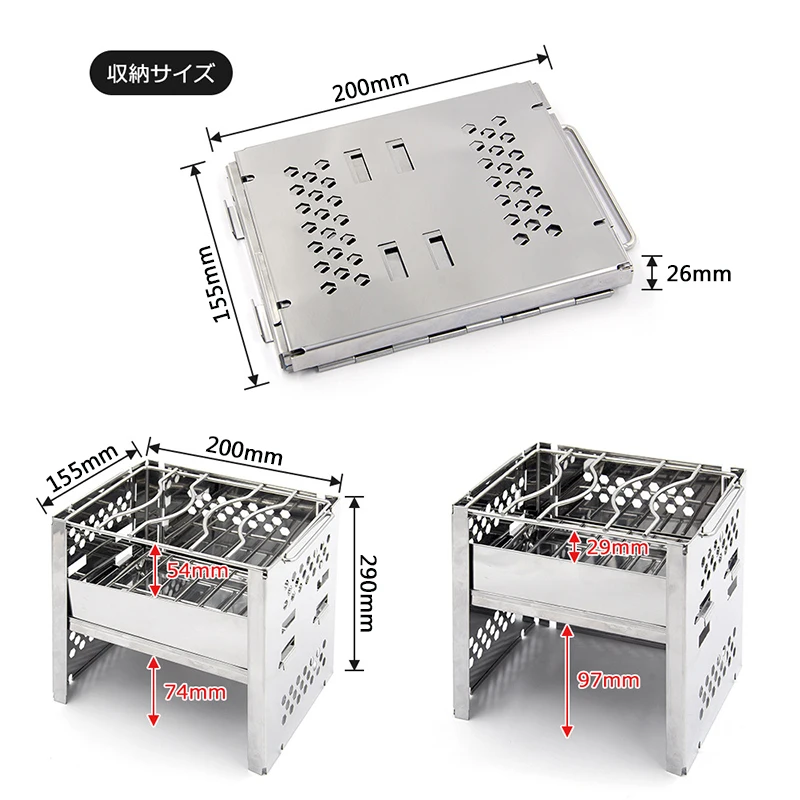 収納サイズ
200mm
155mm
26mm
155mm
200mm
290mm
54mm
74mm
29mm
97mm