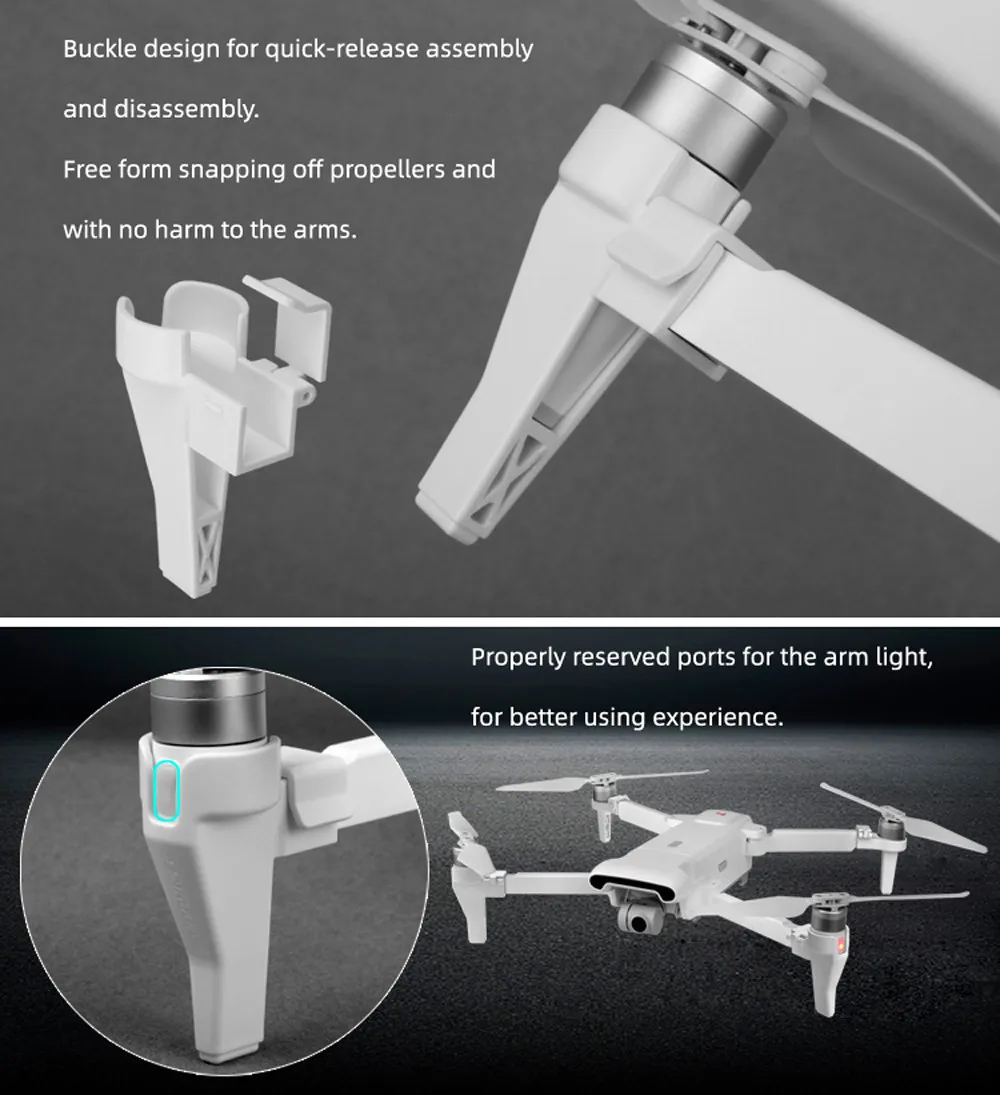 Buckle design for quick-release assembly

and disassembly.

Free form snapping off propellers and

with no harm to the arms.

Properly reserved ports for the arm light,

for better using experience.