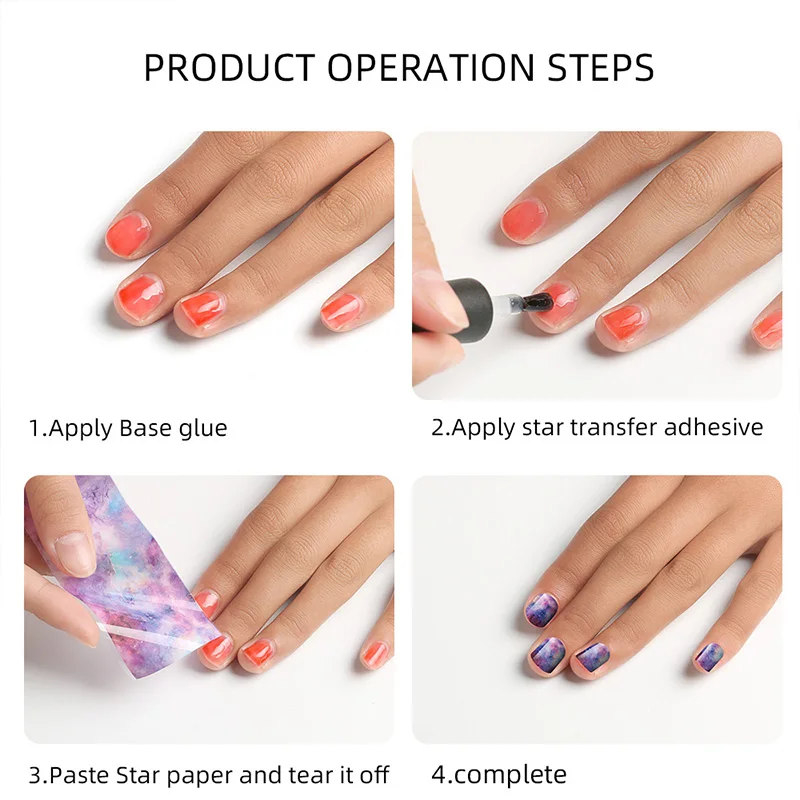 PRODUCT OPERATION STEPS

1.Apply Base glue

2.Apply star transfer adhesive

3.Paste Star paper and tear it off

4.complete