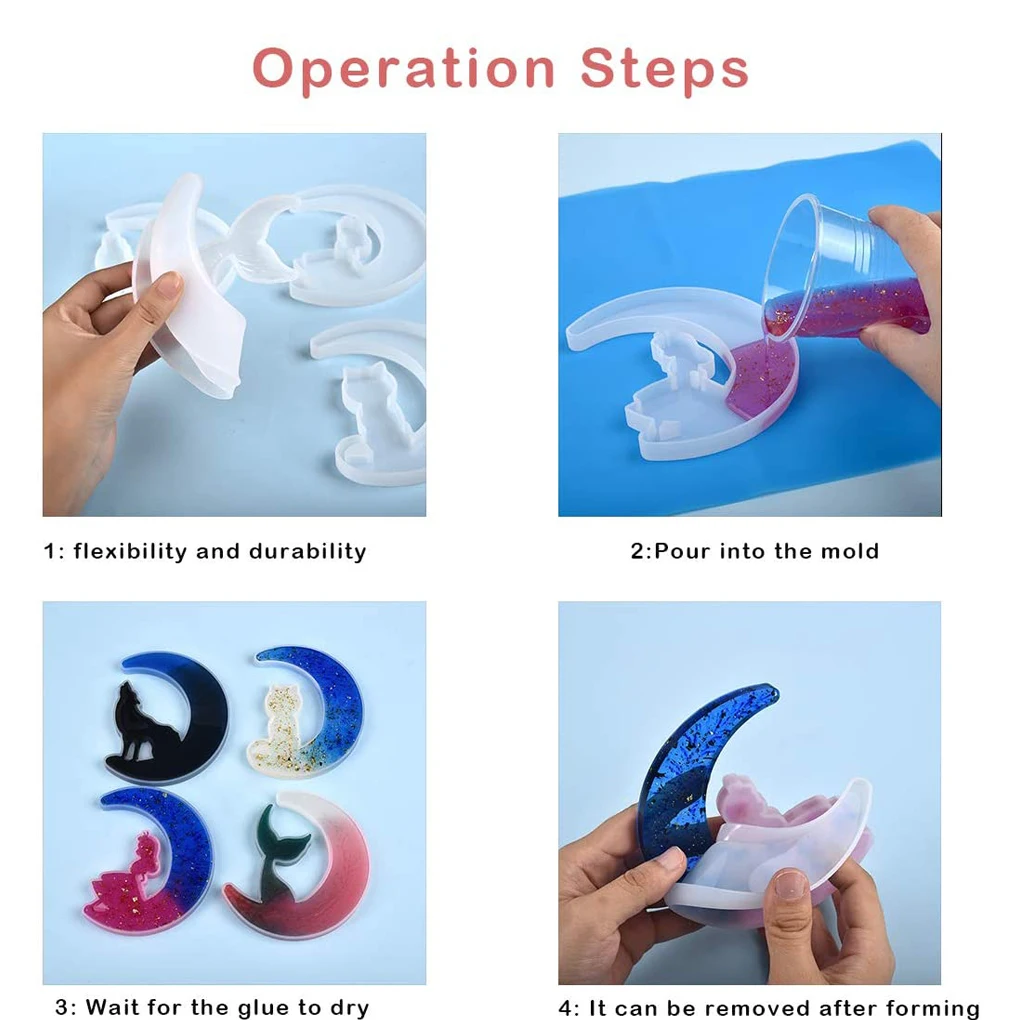 Operation Steps

1: flexibility and durability

2:Pour into the mold

3: Wait for the glue to dry

4: It can be removed after forming