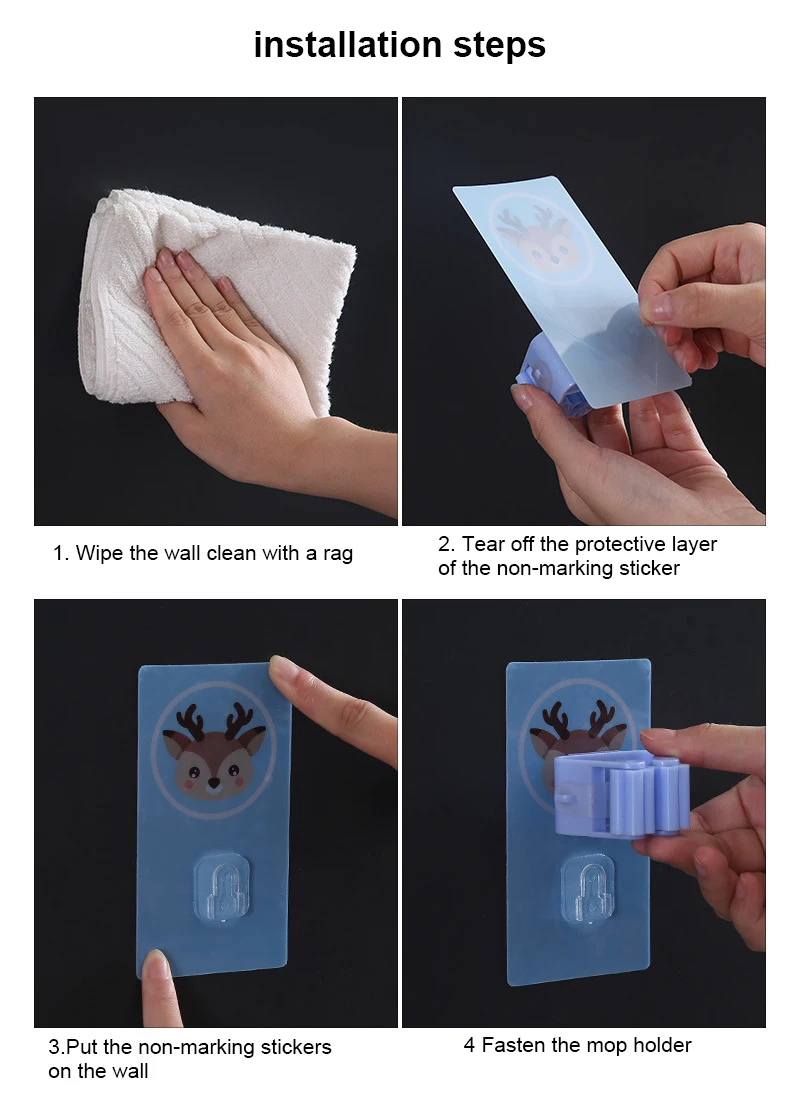 installation steps

1. Wipe the wall clean with a rag

2. Tear off the protective layer of the non-marking sticker

3.Put the non-marking stickers on the wall

4 Fasten the mop holder