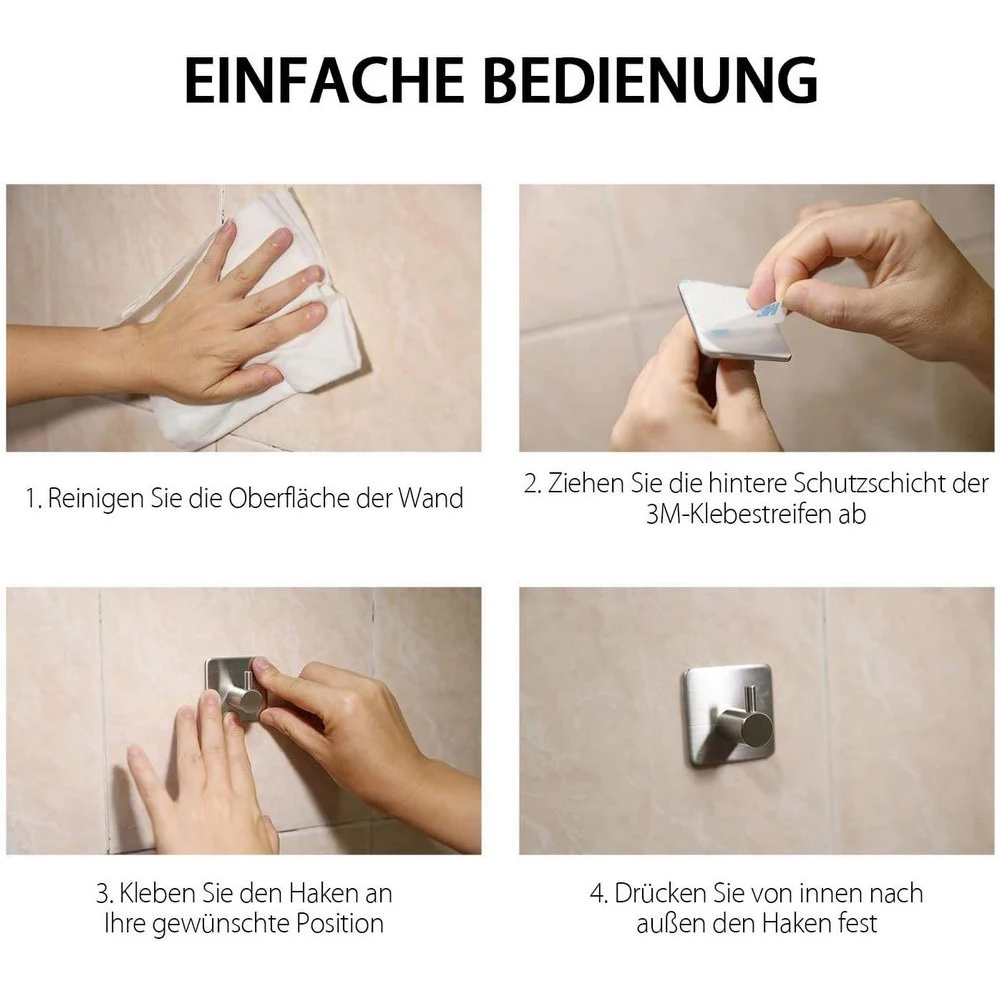 EINFACHE BEDIENUNG

1. Reinigen Sie die Oberfläche der Wand

2. Ziehen Sie die hintere Schutzschicht der 3M-Klebestreifen ab

3. Kleben Sie den Haken an Ihre gewünschte Position

4. Drücken Sie von innen nach außen den Haken fest