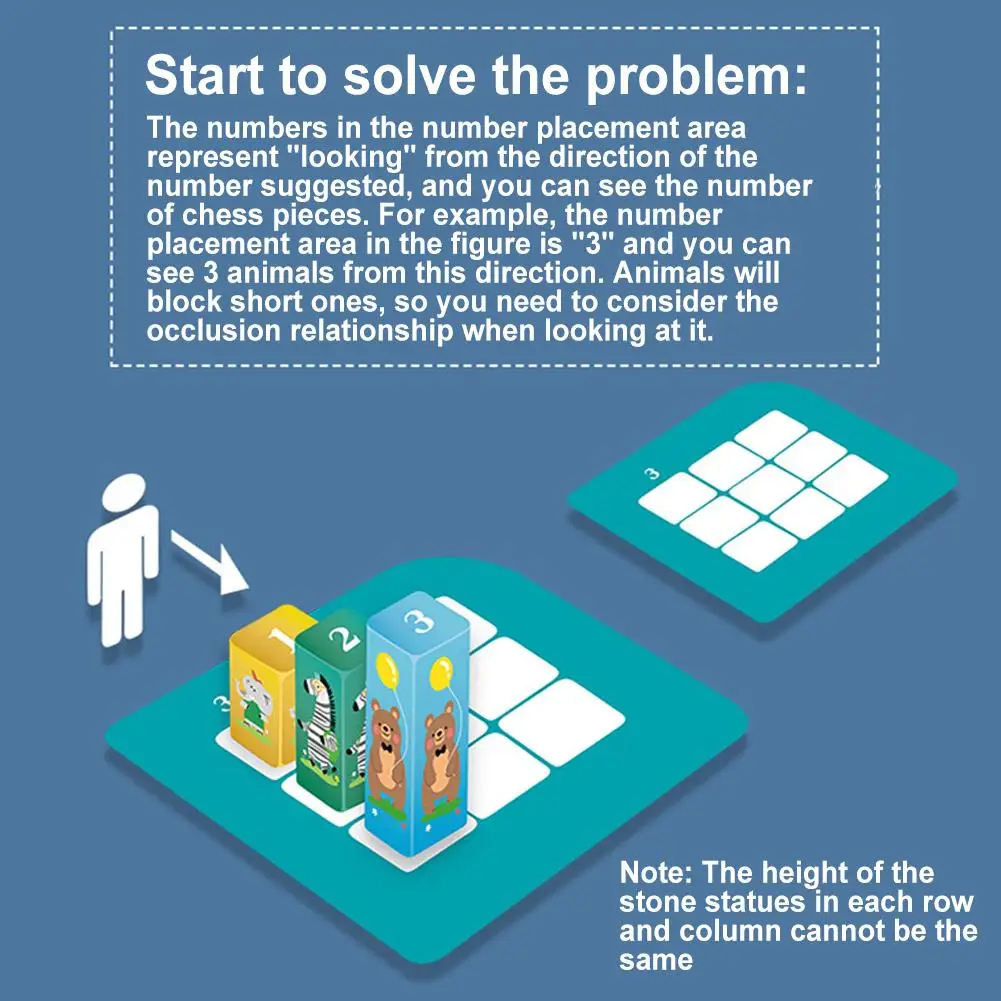 Start to solve the problem:

The numbers in the number placement area represent "looking" from the direction of the number suggested, and you can see the number of chess pieces. For example, the number placement area in the figure is "3" and you can see 3 animals from this direction. Animals will block short ones, so you need to consider the occlusion relationship when looking at it.

3

1

2

3

3

Note: The height of the stone statues in each row and column cannot be the same