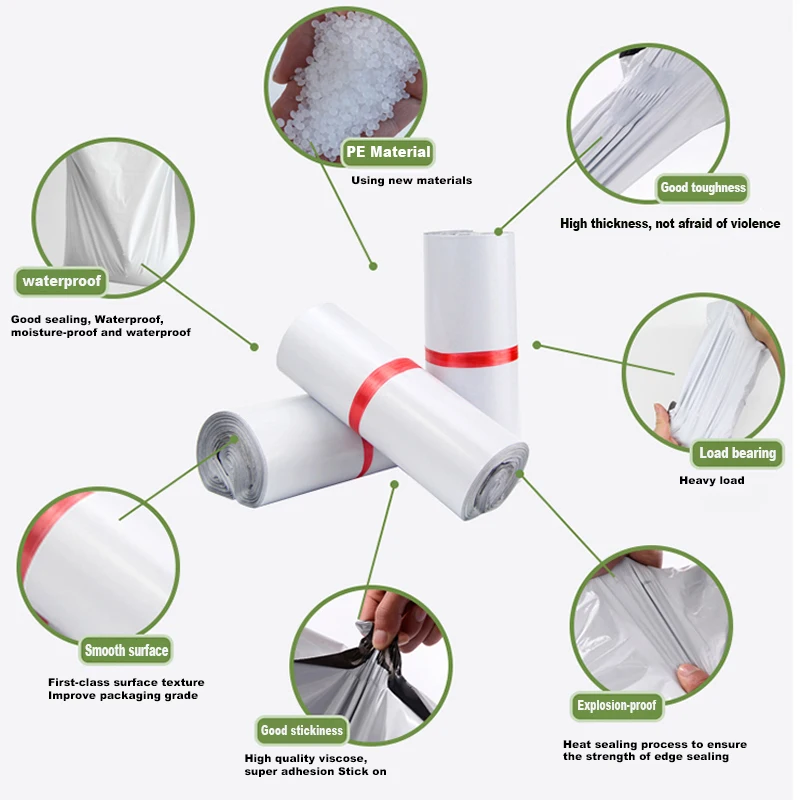 PE Material

Using new materials

Good toughness

High thickness, not afraid of violence

waterproof

Good sealing, Waterproof, moisture-proof and waterproof

Load bearing

Heavy load

Smooth surface

First-class surface texture
Improve packaging grade

Good stickiness

High quality viscose, super adhesion Stick on

Explosion-proof

Heat sealing process to ensure the strength of edge sealing