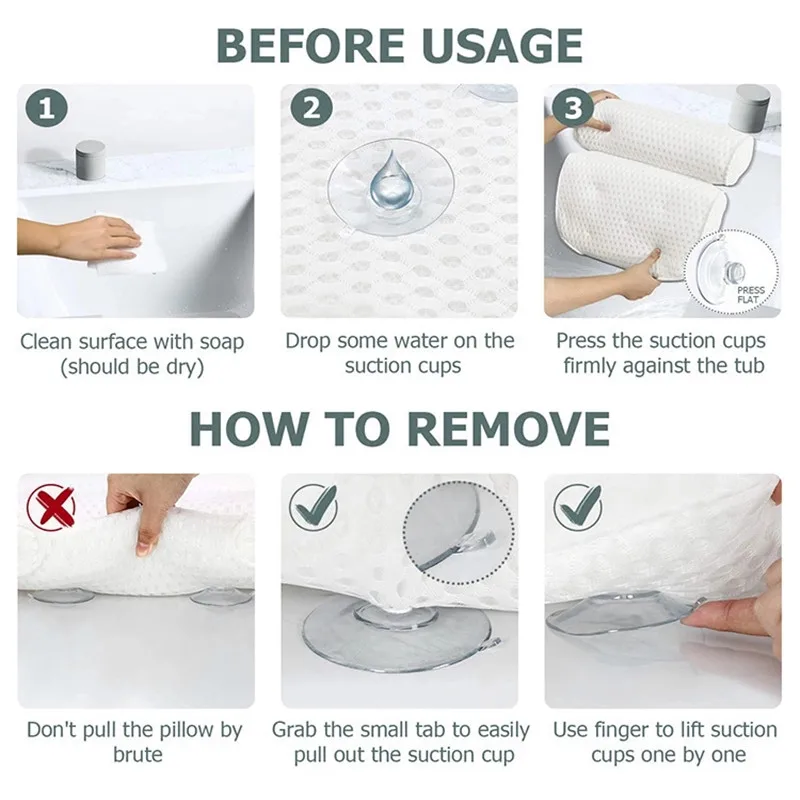 BEFORE USAGE

1

Clean surface with soap (should be dry)

2

Drop some water on the suction cups

3

PRESS FLAT

Press the suction cups firmly against the tub

HOW TO REMOVE

Don't pull the pillow by brute

Grab the small tab to easily pull out the suction cup

Use finger to lift suction cups one by one