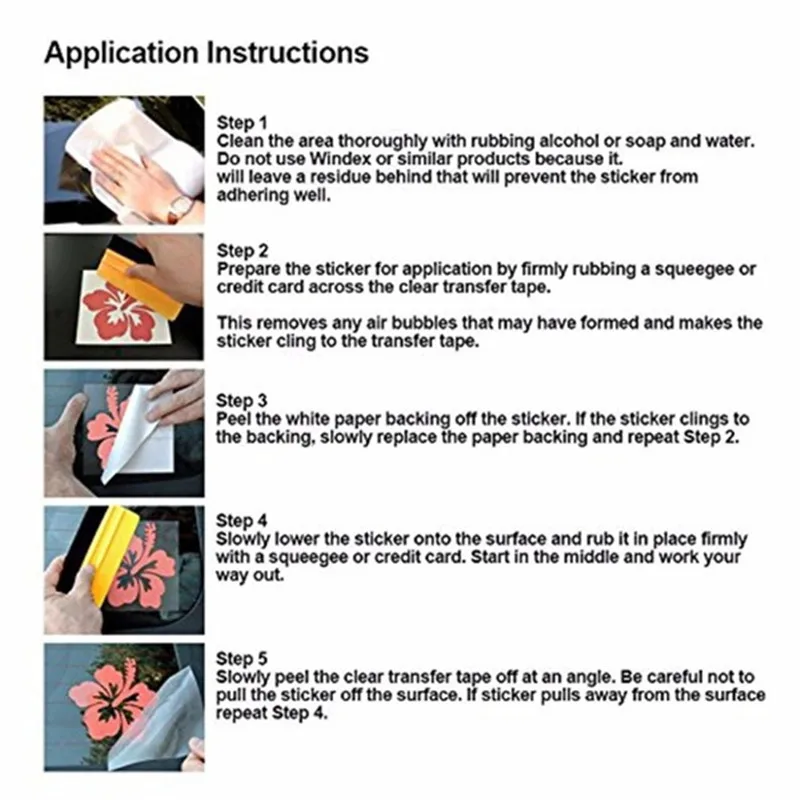 Application Instructions

Step 1
Clean the area thoroughly with rubbing alcohol or soap and water. Do not use Windex or similar products because it. will leave a residue behind that will prevent the sticker from adhering well.

Step 2
Prepare the sticker for application by firmly rubbing a squeegee or credit card across the clear transfer tape.

This removes any air bubbles that may have formed and makes the sticker cling to the transfer tape.

Step 3
Peel the white paper backing off the sticker. If the sticker clings to the backing, slowly replace the paper backing and repeat Step 2.

Step 4
Slowly lower the sticker onto the surface and rub it in place firmly with a squeegee or credit card. Start in the middle and work your way out.

Step 5
Slowly peel the clear transfer tape off at an angle. Be careful not to pull the sticker off the surface. If sticker pulls away from the surface repeat Step 4.