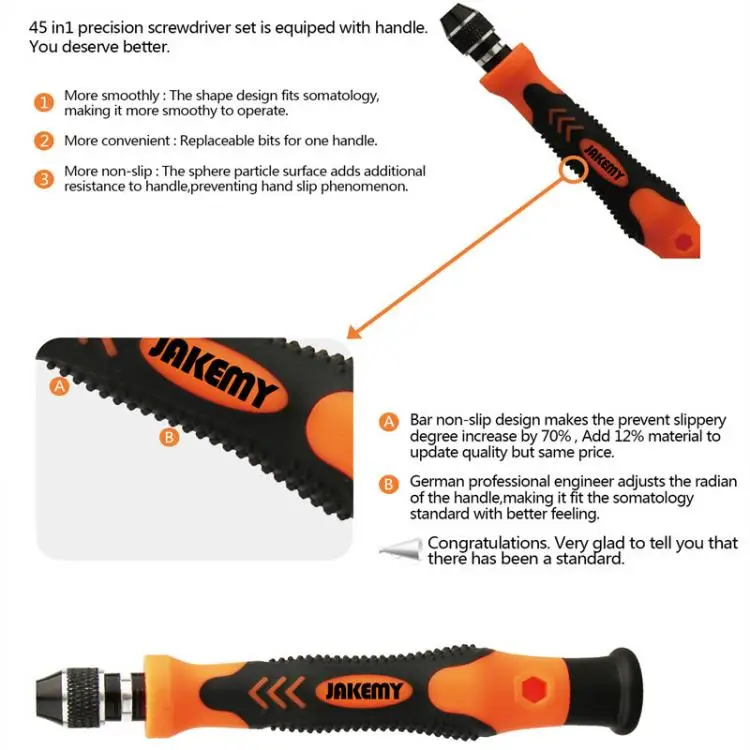 45 in1 precision screwdriver set is equiped with handle.
You deserve better.

1 More smoothly : The shape design fits somatology, making it more smoothy to operate.

2 More convenient : Replaceable bits for one handle.

3 More non-slip : The sphere particle surface adds additional resistance to handle,preventing hand slip phenomenon.

JAKEMY

JAKEMY

A

B

A Bar non-slip design makes the prevent slippery degree increase by 70% , Add 12% material to update quality but same price.

B German professional engineer adjusts the radian of the handle,making it fit the somatology standard with better feeling.

Congratulations. Very glad to tell you that there has been a standard.

JAKEMY