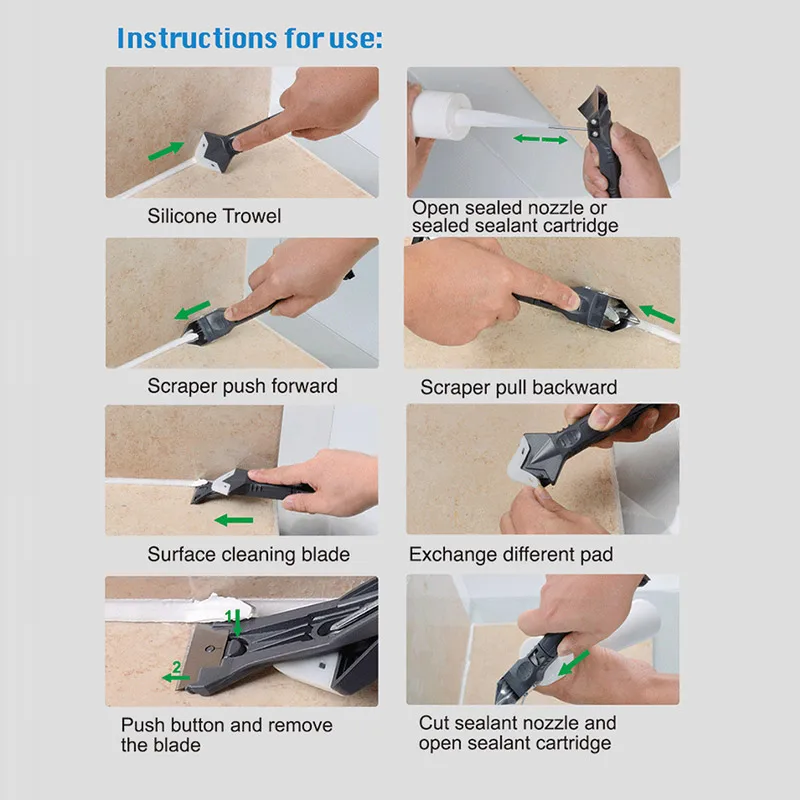 Instructions for use:

Silicone Trowel

Open sealed nozzle or sealed sealant cartridge

Scraper push forward

Scraper pull backward

Surface cleaning blade

Exchange different pad

1

2

Push button and remove the blade

Cut sealant nozzle and open sealant cartridge