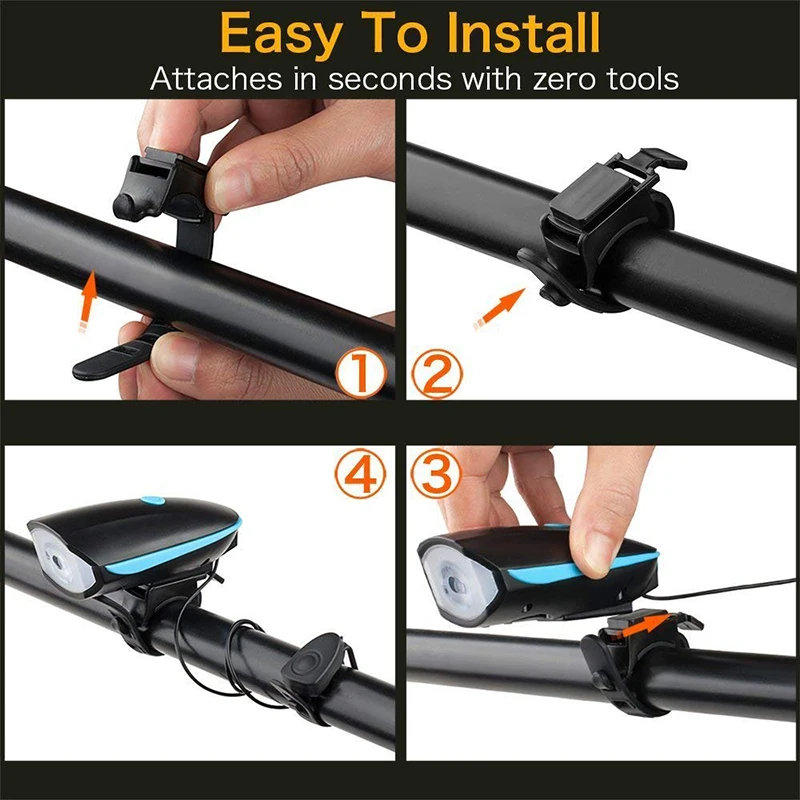 Easy To Install
Attaches in seconds with zero tools

①

②

④

③