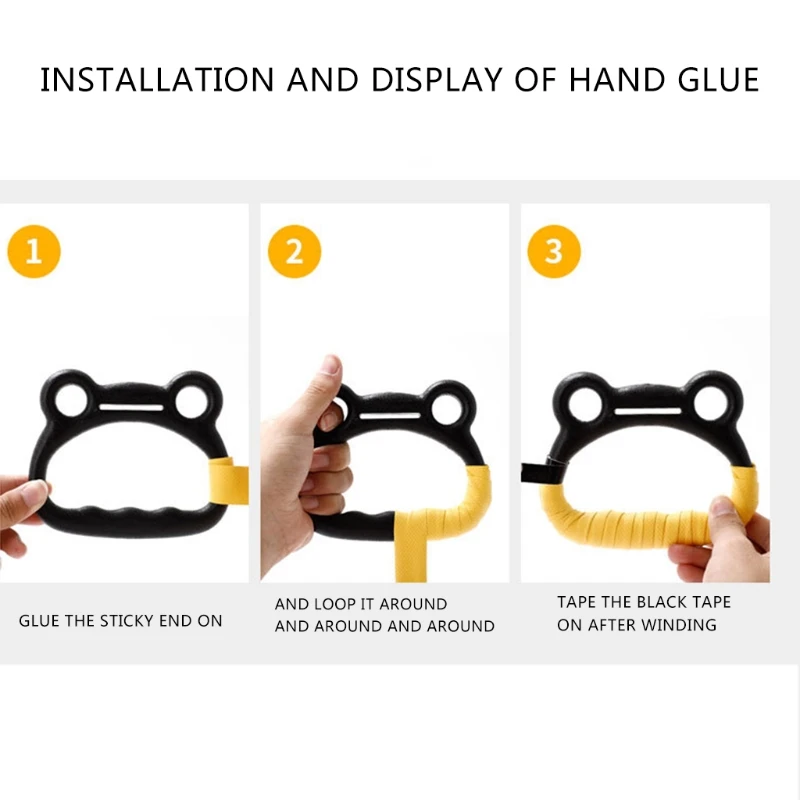 INSTALLATION AND DISPLAY OF HAND GLUE

1

GLUE THE STICKY END ON

2

AND LOOP IT AROUND AND AROUND AND AROUND

3

TAPE THE BLACK TAPE ON AFTER WINDING