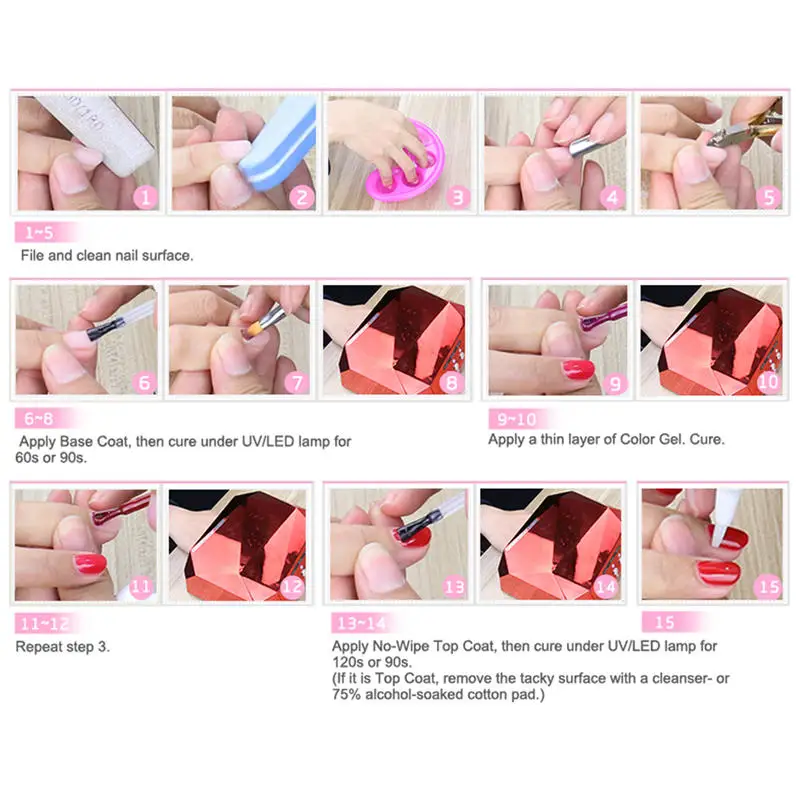 1
2
3
4
5

1~5
File and clean nail surface.

6
7
8

6~8
Apply Base Coat, then cure under UV/LED lamp for 60s or 90s.

9
10

9~10
Apply a thin layer of Color Gel. Cure.

11
12

11~12
Repeat step 3.

13
14

13~14
Apply No-Wipe Top Coat, then cure under UV/LED lamp for 120s or 90s.
(If it is Top Coat, remove the tacky surface with a cleanser- or 75% alcohol-soaked cotton pad.)

15

15