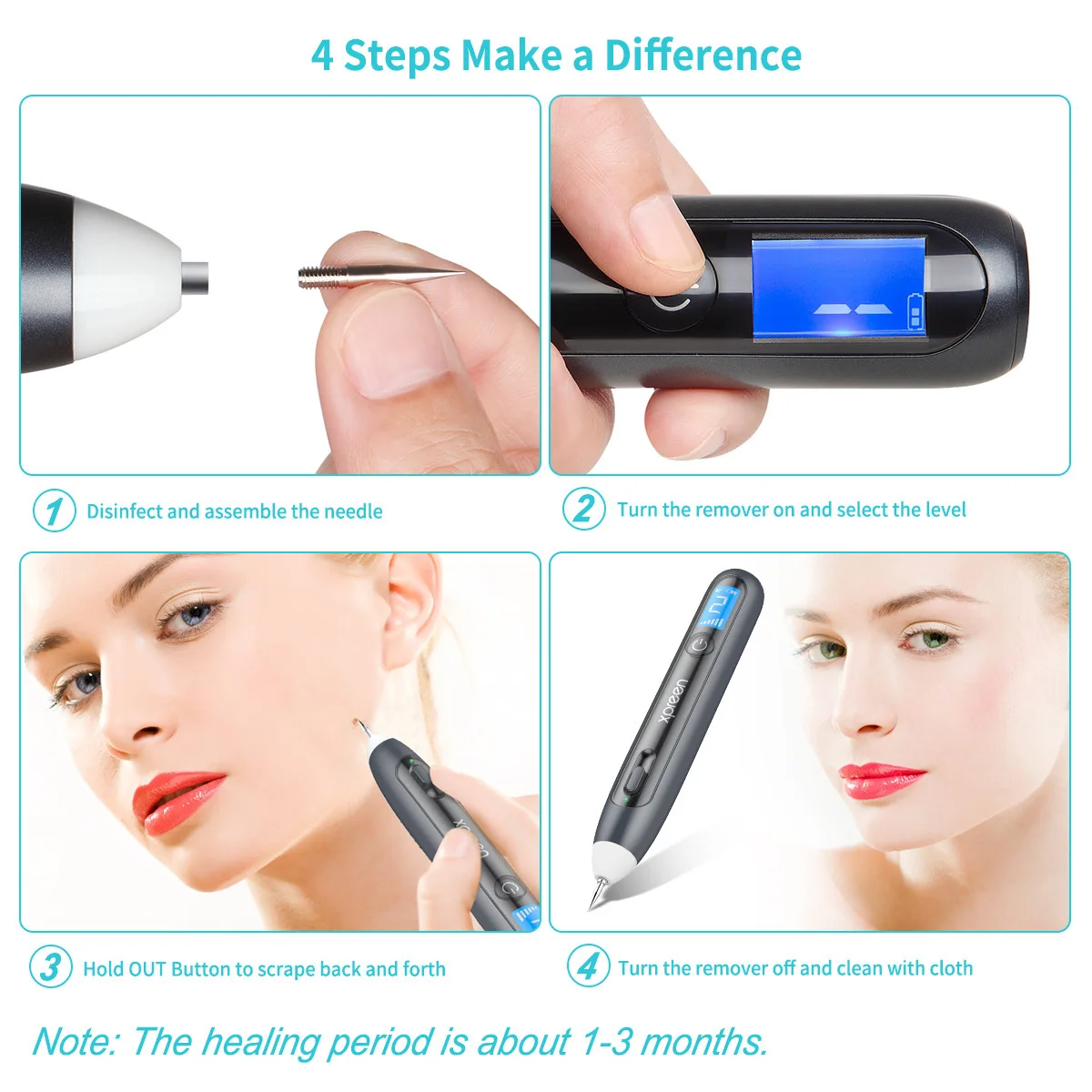 4 Steps Make a Difference

1 Disinfect and assemble the needle

2 Turn the remover on and select the level

xpreen

xpreen

3 Hold OUT Button to scrape back and forth

4 Turn the remover off and clean with cloth

Note: The healing period is about 1-3 months.