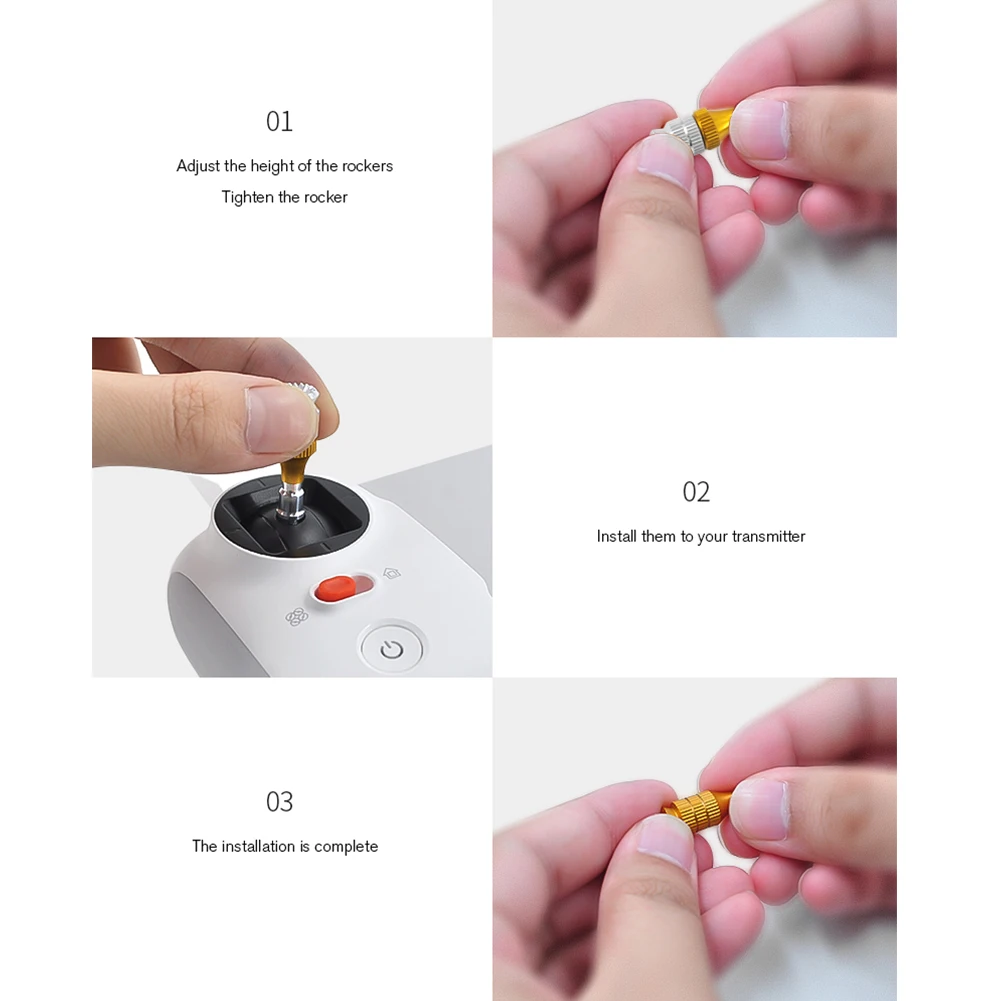 01

Adjust the height of the rockers
Tighten the rocker

02

Install them to your transmitter

03

The installation is complete