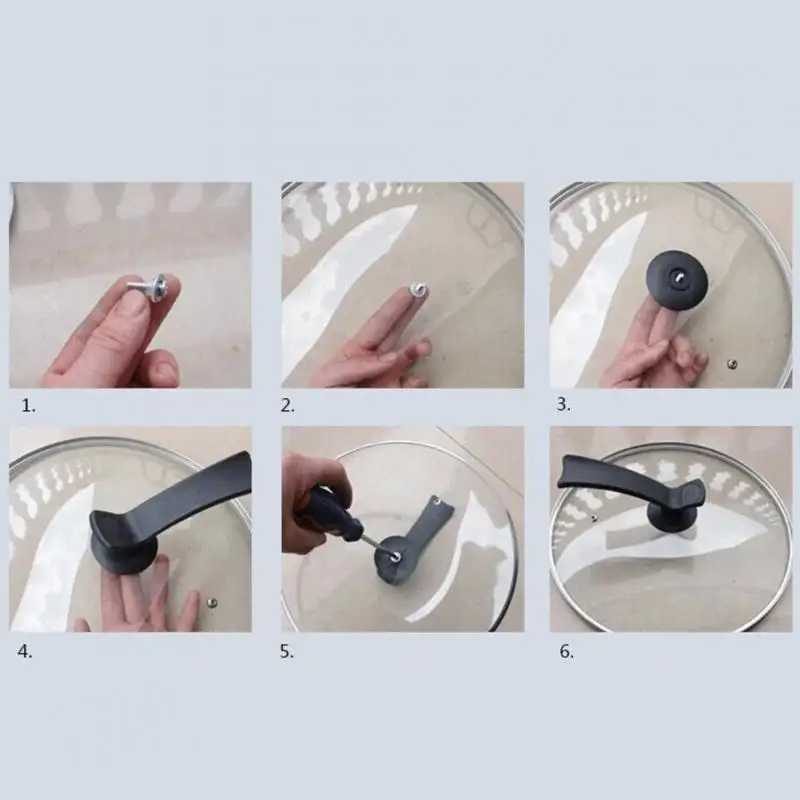 1.

2.

3.

4.

5.

6.